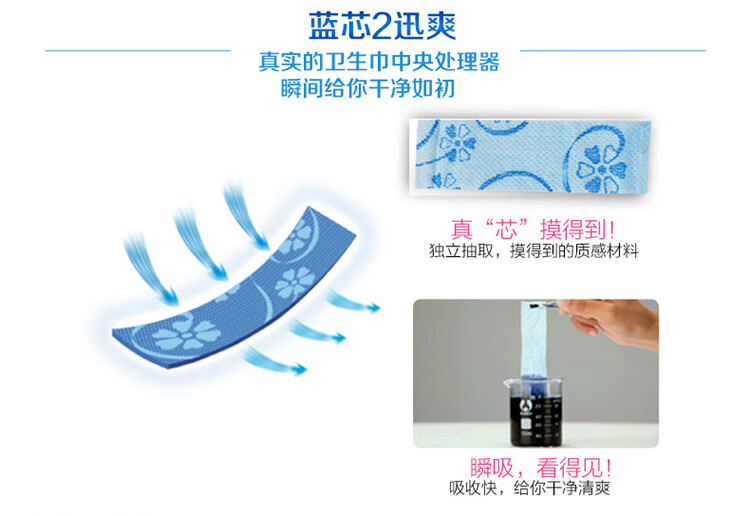 蓝芯2迅爽

真实的卫生巾中央处理器
瞬间给你干净如初

真“芯”摸得到！
独立抽取，摸得到的质感材料

瞬吸，看得见！
吸收快，给你干净清爽