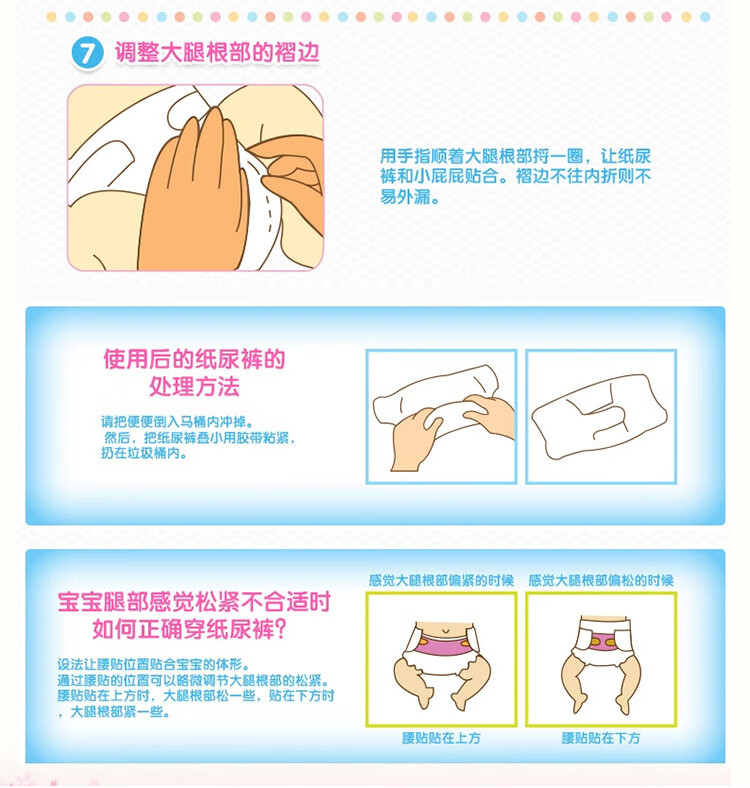 7 调整大腿根部的褶边

用手指顺着大腿根部捋一圈，让纸尿裤和小屁屁贴合。褶边不往内折则不易外漏。

使用后的纸尿裤的处理方法

请把便便倒入马桶内冲掉。
然后，把纸尿裤叠小用胶带粘紧，扔在垃圾桶内。

宝宝腿部感觉松紧不合适时如何正确穿纸尿裤?

设法让腰贴位置贴合宝宝的体形。
通过腰贴的位置可以略微调节大腿根部的松紧。
腰贴贴在上方时，大腿根部松一些，贴在下方时，大腿根部紧一些。

感觉大腿根部偏紧的时候

腰贴贴在上方

感觉大腿根部偏松的时候

腰贴贴在下方