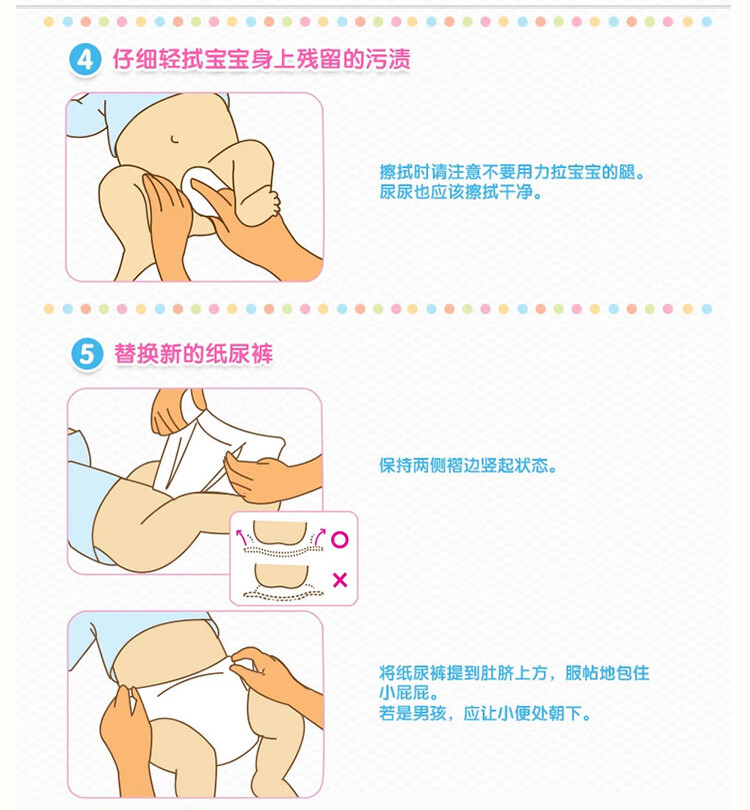 4 仔细轻拭宝宝身上残留的污渍

擦拭时请注意不要用力拉宝宝的腿。
尿尿也应该擦拭干净。

5 替换新的纸尿裤

保持两侧褶边竖起状态。

○

×

将纸尿裤提到肚脐上方，服帖地包住小屁屁。
若是男孩，应让小便处朝下。