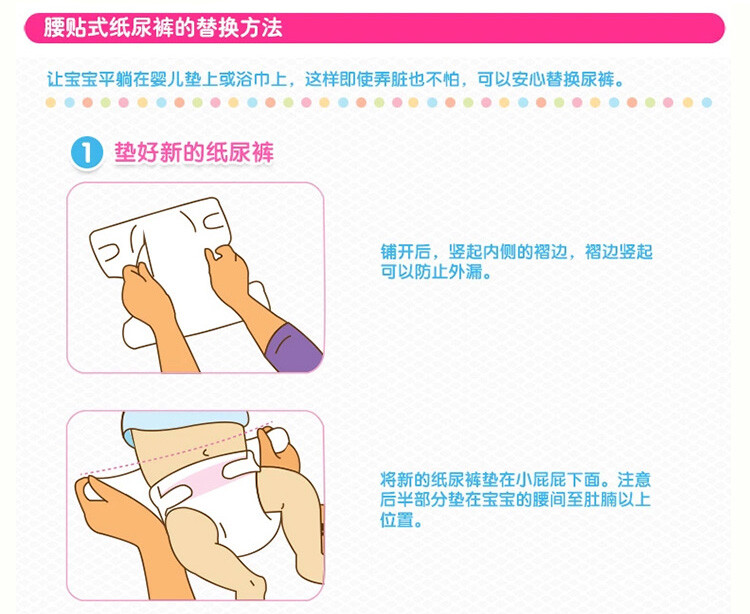 腰贴式纸尿裤的替换方法

让宝宝平躺在婴儿垫上或浴巾上，这样即使弄脏也不怕，可以安心替换尿裤。

1 垫好新的纸尿裤

铺开后，竖起内侧的褶边，褶边竖起可以防止外漏。

将新的纸尿裤垫在小屁屁下面。注意后半部分垫在宝宝的腰间至肚脐以上位置。