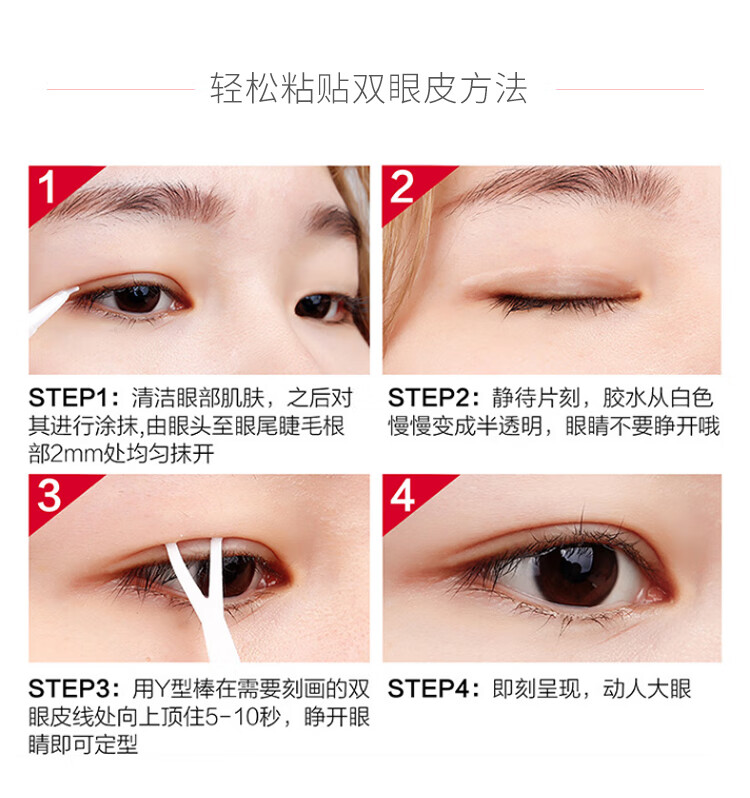 轻松粘贴双眼皮方法

1

STEP1：清洁眼部肌肤，之后对其进行涂抹,由眼头至眼尾睫毛根部2mm处均匀抹开

2

STEP2：静待片刻，胶水从白色慢慢变成半透明，眼睛不要睁开哦

3

STEP3：用Y型棒在需要刻画的双眼皮线处向上顶住5-10秒，睁开眼睛即可定型

4

STEP4：即刻呈现，动人大眼