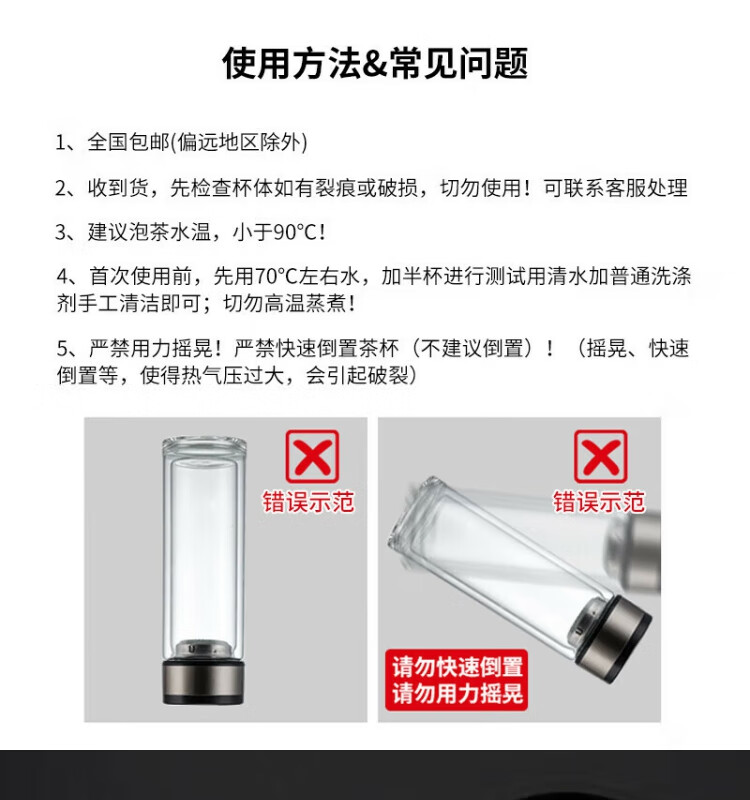 使用方法&常见问题

1、全国包邮(偏远地区除外)

2、收到货，先检查杯体如有裂痕或破损，切勿使用！可联系客服处理

3、建议泡茶水温，小于90°C！

4、首次使用前，先用70°C左右水，加半杯进行测试用清水加普通洗涤剂手工清洁即可；切勿高温蒸煮！

5、严禁用力摇晃！严禁快速倒置茶杯（不建议倒置）！（摇晃、快速倒置等，使得热气压过大，会引起破裂）

错误示范

错误示范

请勿快速倒置
请勿用力摇晃