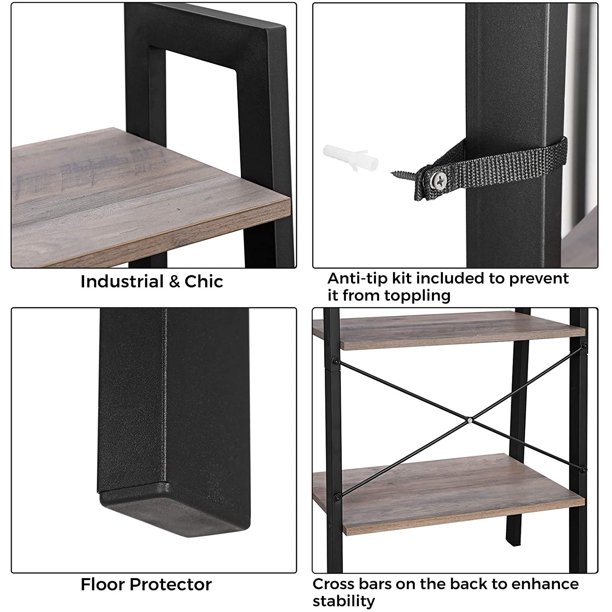 Industrial & Chic

Anti-tip kit included to prevent it from toppling

Floor Protector

Cross bars on the back to enhance stability