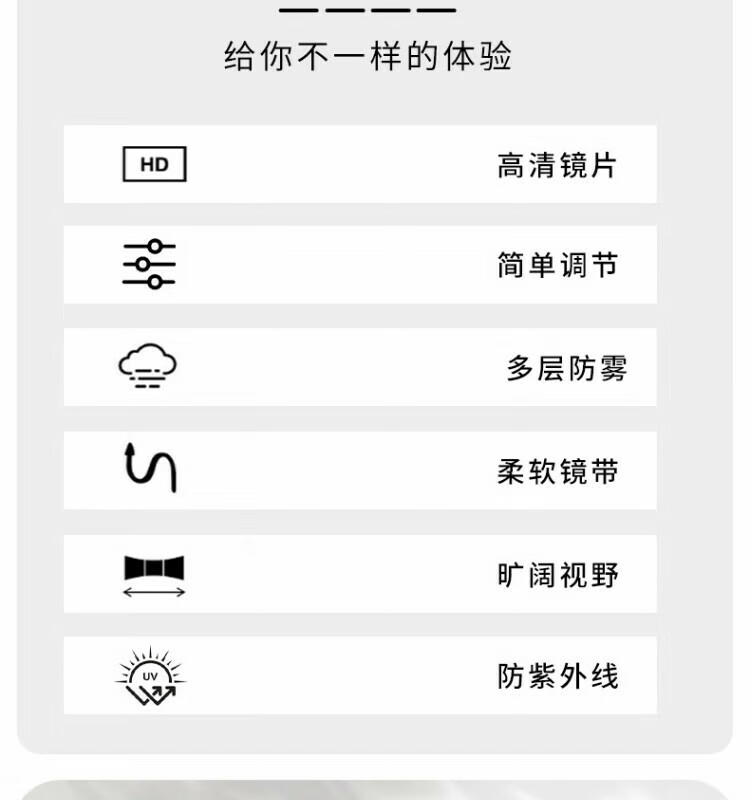 给你不一样的体验

HD

高清镜片

简单调节

多层防雾

柔软镜带

旷阔视野

UV

防紫外线