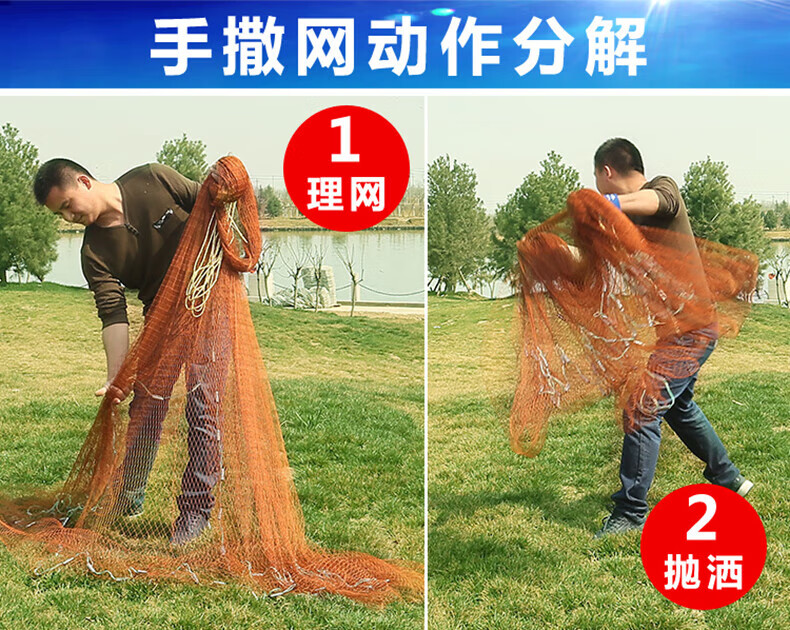 手撒网动作分解

1
理网

2
抛洒