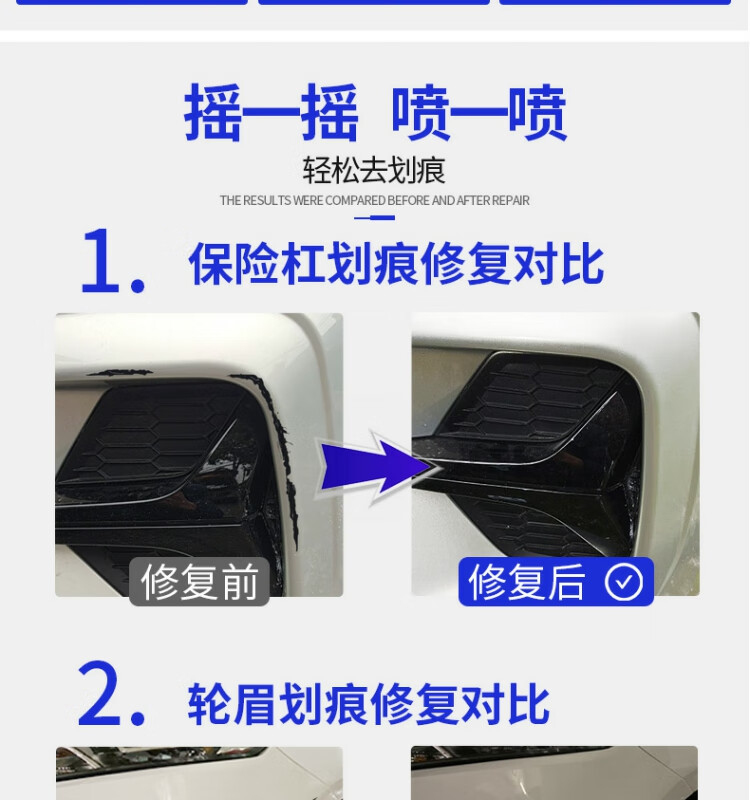 摇一摇 喷一喷

轻松去划痕

THE RESULTS WERE COMPARED BEFORE AND AFTER REPAIR

1. 保险杠划痕修复对比

修复前

修复后

2. 轮眉划痕修复对比