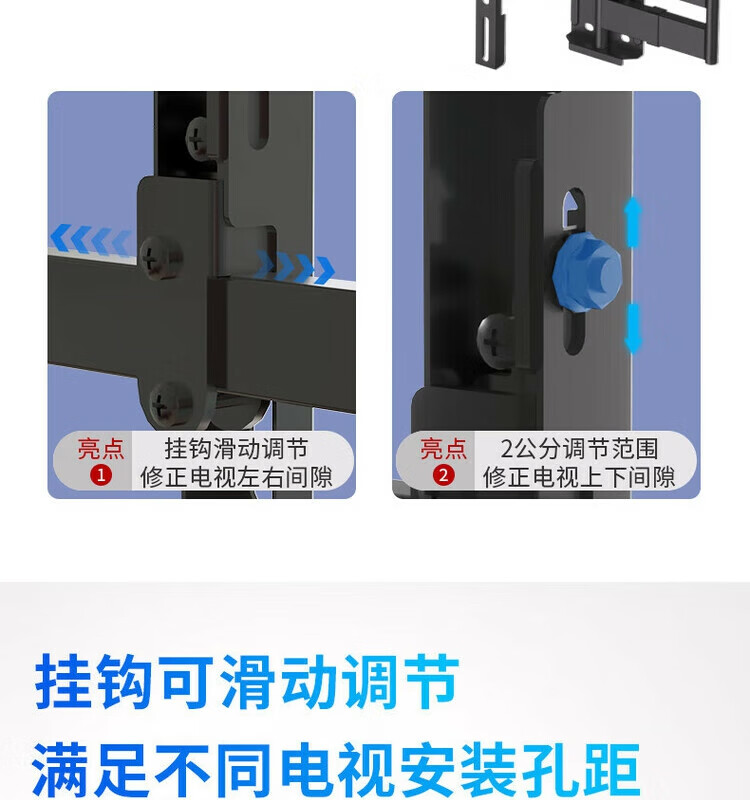 亮点
1
挂钩滑动调节
修正电视左右间隙

亮点
2
2公分调节范围
修正电视上下间隙

挂钩可滑动调节
满足不同电视安装孔距