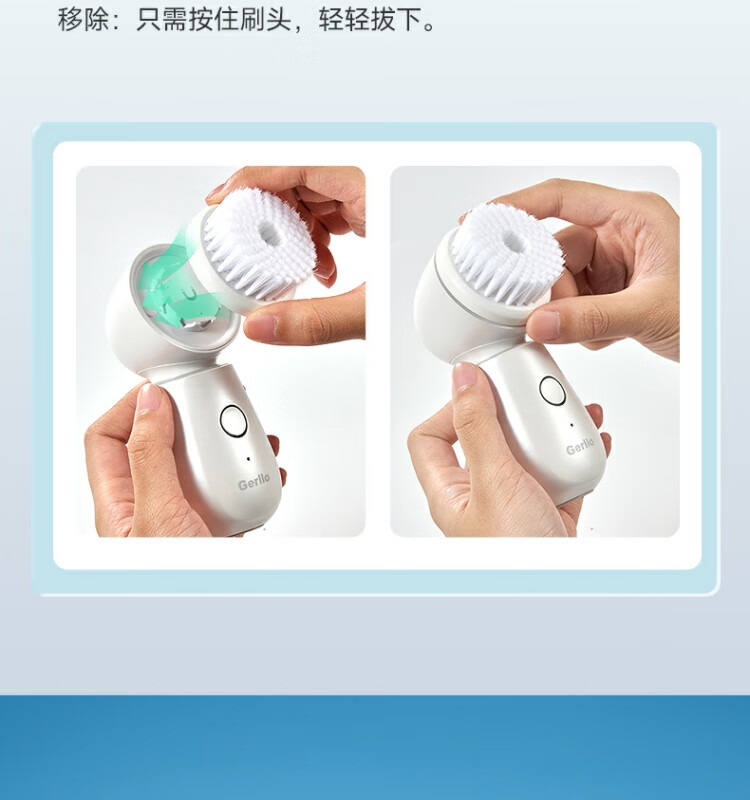 移除：只需按住刷头，轻轻拔下。

Gerllo

Gerllo