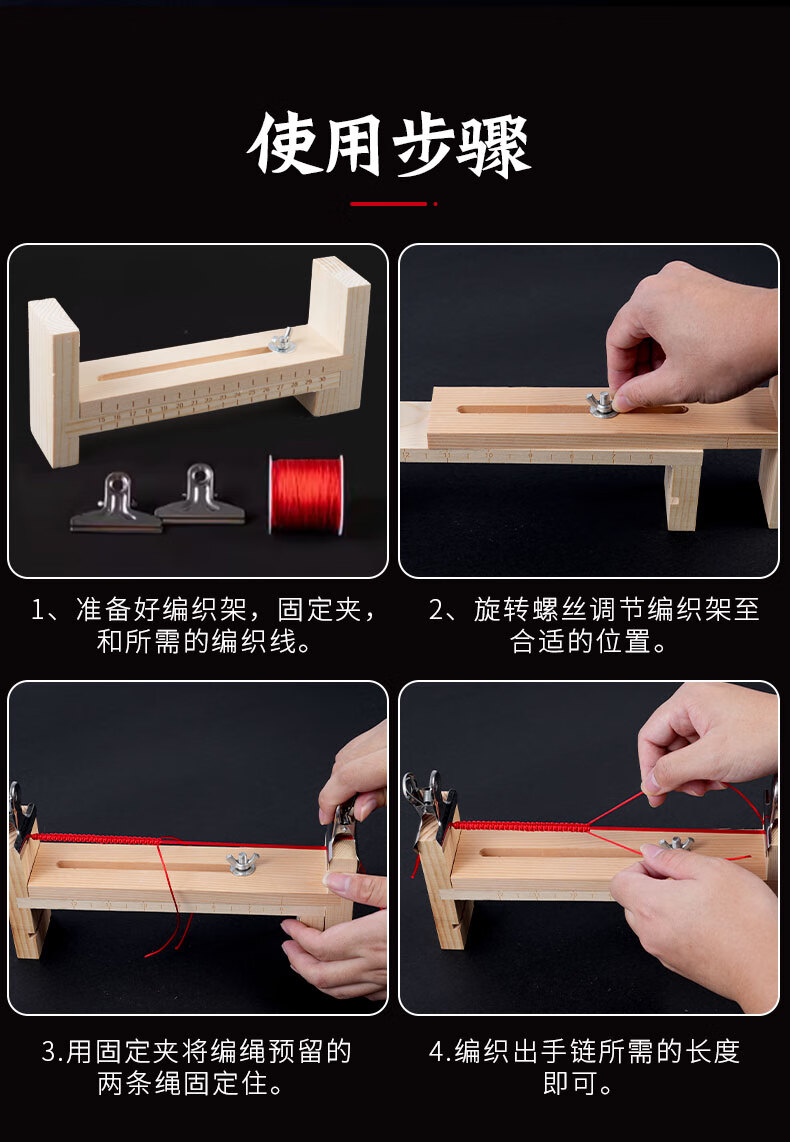 使用步骤

1、准备好编织架，固定夹，和所需的编织线。

2、旋转螺丝调节编织架至合适的位置。

3.用固定夹将编绳预留的两条绳固定住。

4.编织出手链所需的长度即可。