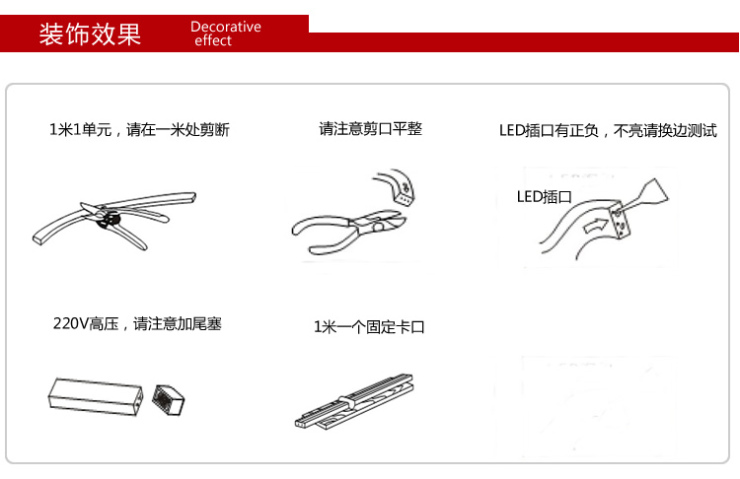 装饰效果 Decorative effect

1米1单元，请在一米处剪断

请注意剪口平整

LED插口有正负，不亮请换边测试

LED插口

220V高压，请注意加尾塞

1米一个固定卡口