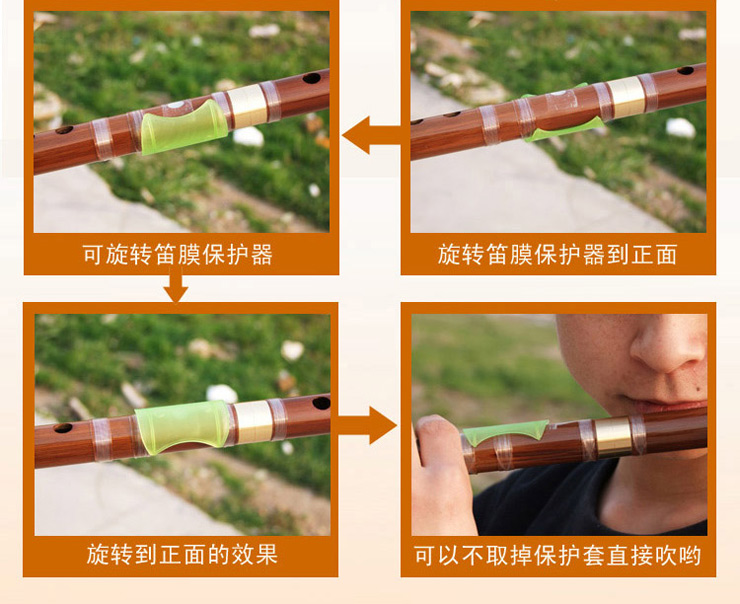 可旋转笛膜保护器

旋转笛膜保护器到正面

旋转到正面的效果

可以不取掉保护套直接吹哟