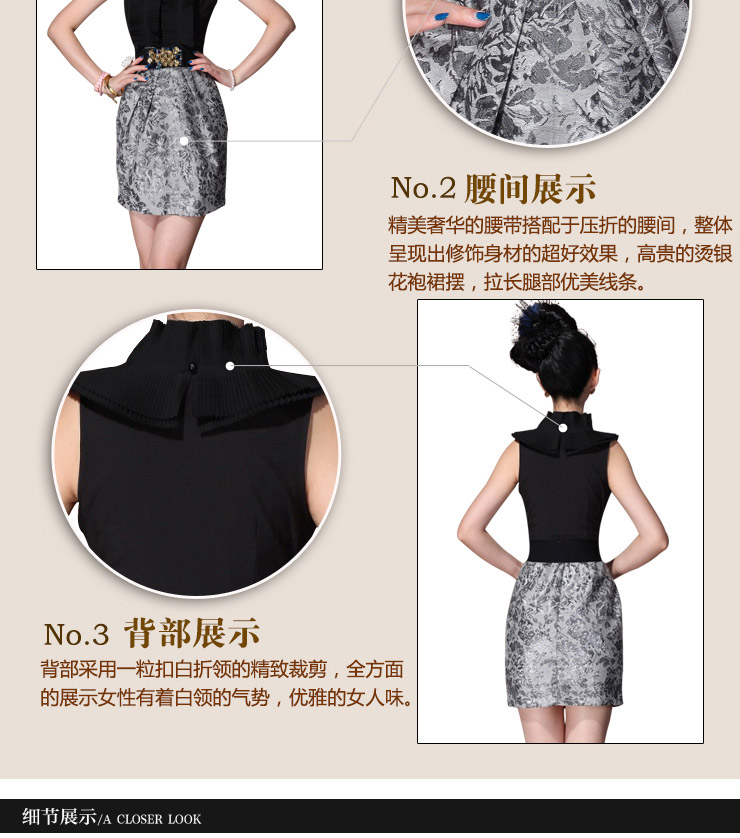 No.2 腰间展示

精美奢华的腰带搭配于压折的腰间，整体呈现出修饰身材的超好效果，高贵的烫银花袍裙摆，拉长腿部优美线条。

No.3 背部展示

背部采用一粒扣白折领的精致裁剪，全方面的展示女性有着白领的气势，优雅的女人味。

细节展示/A CLOSER LOOK