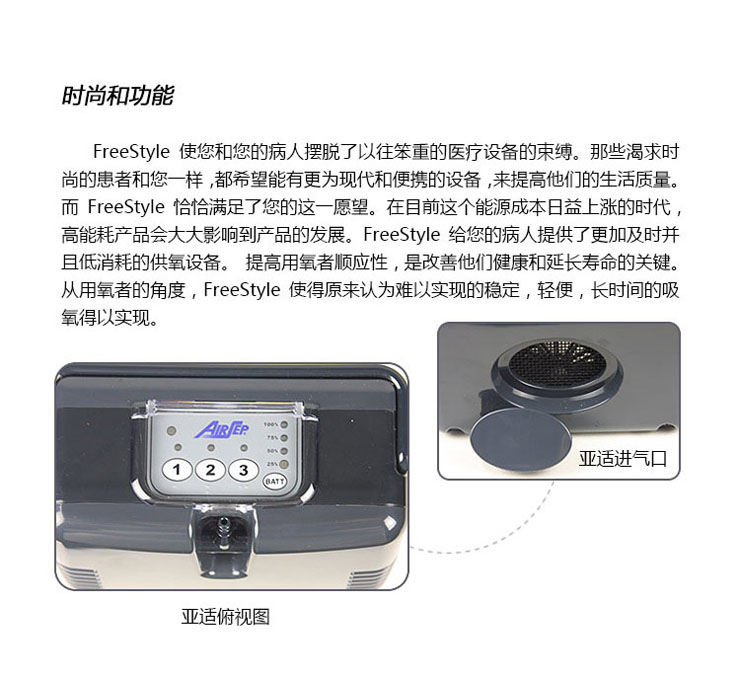 时尚和功能

FreeStyle 使您和您的病人摆脱了以往笨重的医疗设备的束缚。那些渴求时尚的患者和您一样，都希望能有更为现代和便携的设备，来提高他们的生活质量。而 FreeStyle 恰恰满足了您的这一愿望。在目前这个能源成本日益上涨的时代，高能耗产品会大大影响到产品的发展。FreeStyle 给您的病人提供了更加及时并且低消耗的供氧设备。 提高用氧者顺应性，是改善他们健康和延长寿命的关键。从用氧者的角度，FreeStyle 使得原来认为难以实现的稳定，轻便，长时间的吸氧得以实现。

AIRSEP
100%
75%
50%
25%
1
2
3
BATT

亚适进气口

亚适俯视图