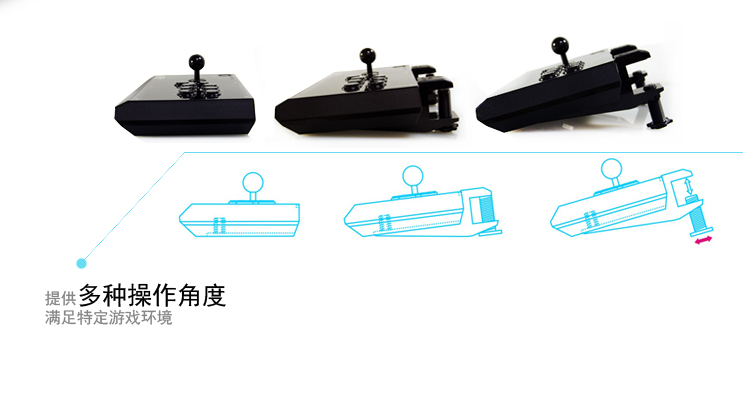 提供多种操作角度
满足特定游戏环境