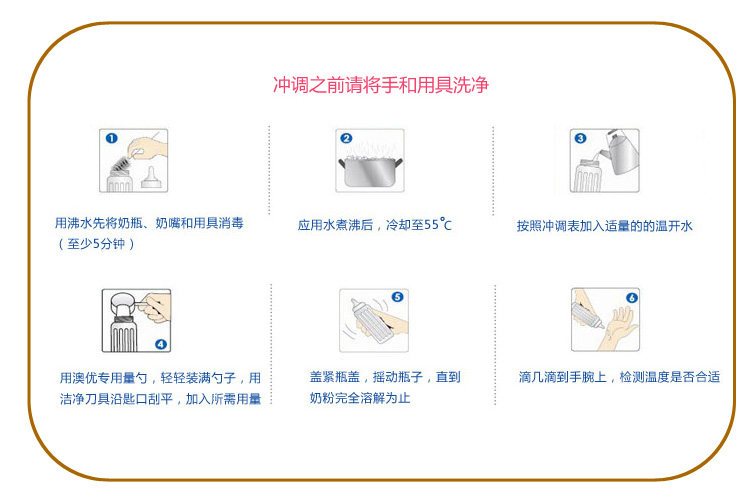 冲调之前请将手和用具洗净

1

用沸水先将奶瓶、奶嘴和用具消毒（至少5分钟）

2

应用水煮沸后，冷却至55℃

3

按照冲调表加入适量的的温开水

4

用澳优专用量勺，轻轻装满勺子，用洁净刀具沿匙口刮平，加入所需用量

5

盖紧瓶盖，摇动瓶子，直到奶粉完全溶解为止

6

滴几滴到手腕上，检测温度是否合适