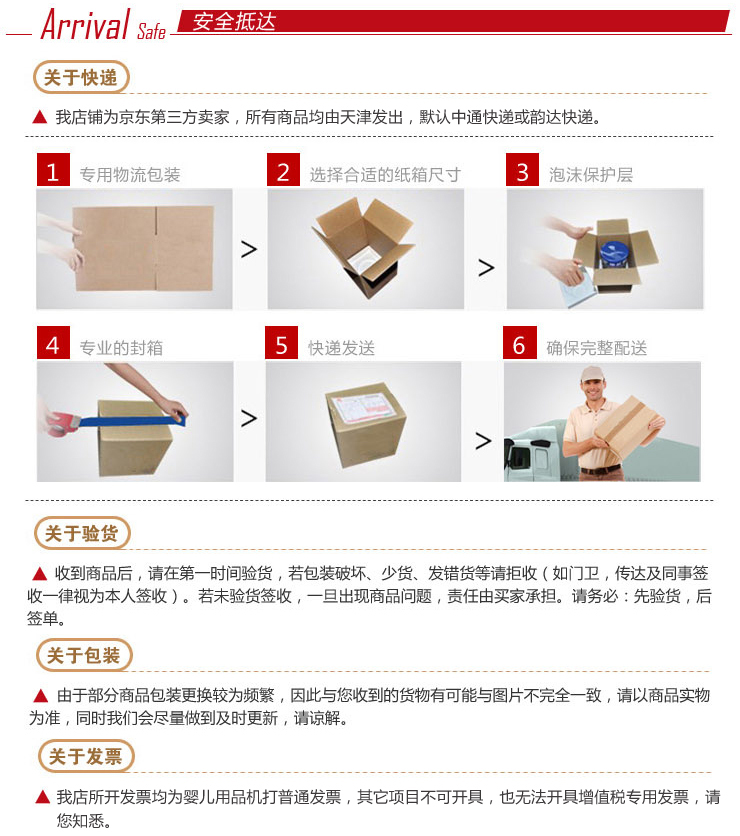 Arrival Safe 安全抵达

关于快递

▲ 我店铺为京东第三方卖家，所有商品均由天津发出，默认中通快递或韵达快递。

1 专用物流包装

>

2 选择合适的纸箱尺寸

>

3 泡沫保护层

4 专业的封箱

>

5 快递发送

>

6 确保完整配送

关于验货

▲ 收到商品后，请在第一时间验货，若包装破坏、少货、发错货等请拒收（如门卫，传达及同事签收一律视为本人签收）。若未验货签收，一旦出现商品问题，责任由买家承担。请务必：先验货，后签单。

关于包装

▲ 由于部分商品包装更换较为频繁，因此与您收到的货物有可能与图片不完全一致，请以商品实物为准，同时我们会尽量做到及时更新，请谅解。

关于发票

▲ 我店所开发票均为婴儿用品机打普通发票，其它项目不可开具，也无法开具增值税专用发票，请您知悉。