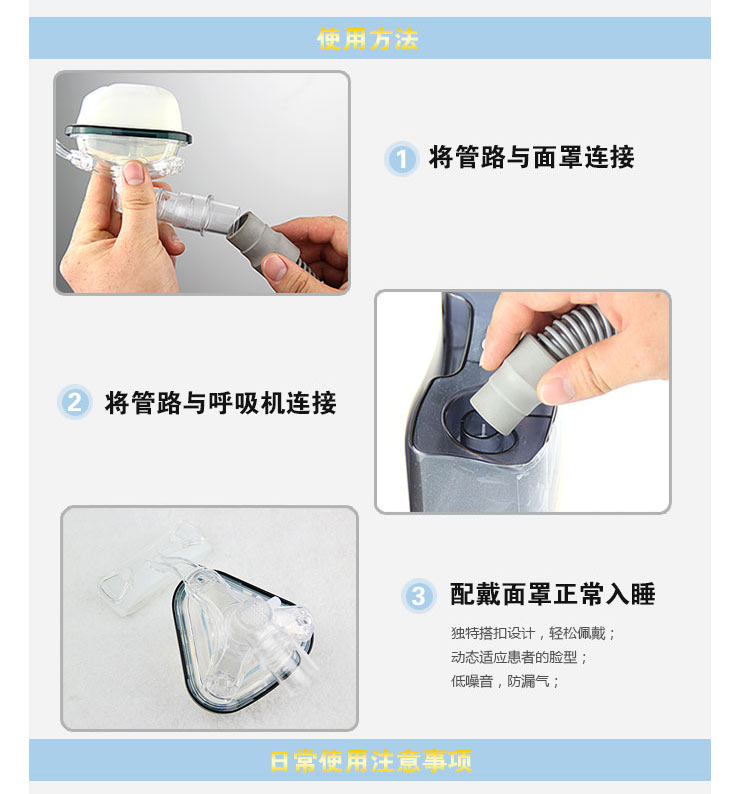 使用方法

1 将管路与面罩连接

2 将管路与呼吸机连接

3 配戴面罩正常入睡

独特搭扣设计，轻松佩戴；
动态适应患者的脸型；
低噪音，防漏气；

日常使用注意事项