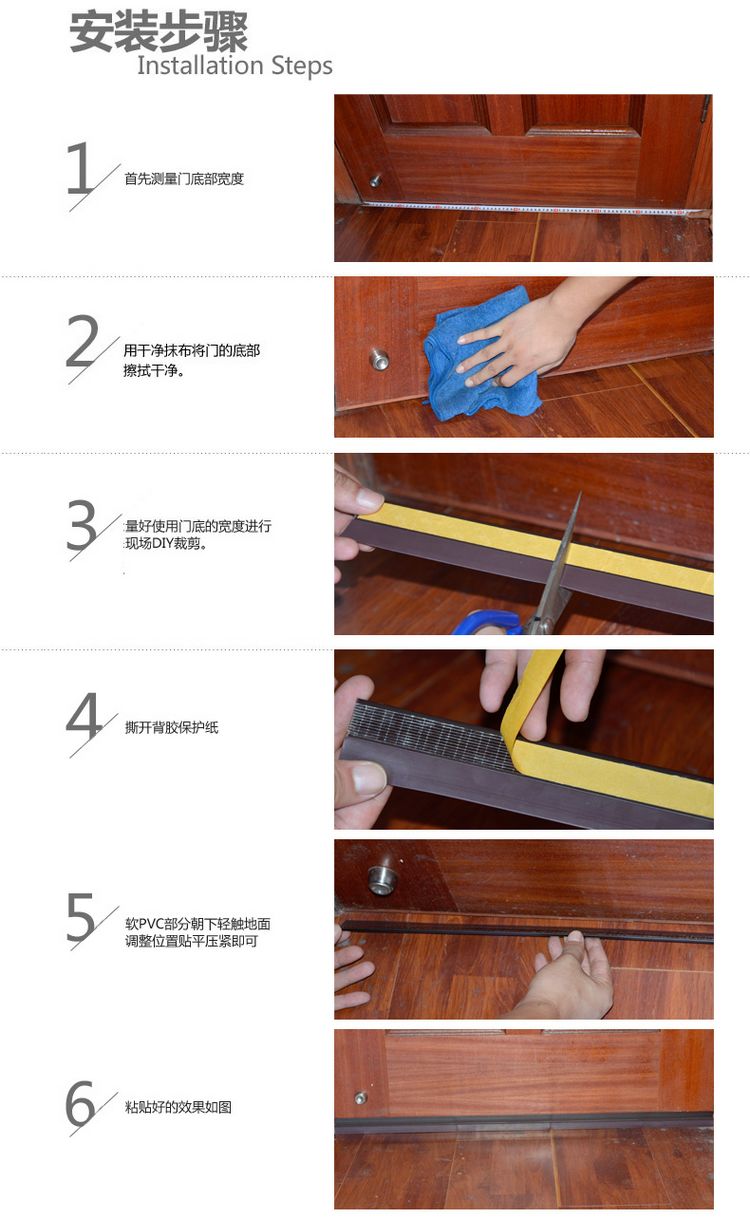 安装步骤
Installation Steps

1 首先测量门底部宽度

2 用干净抹布将门的底部擦拭干净。

3 量好使用门底的宽度进行现场DIY裁剪。

4 撕开背胶保护纸

5 软PVC部分朝下轻触地面调整位置贴平压紧即可

6 粘贴好的效果如图