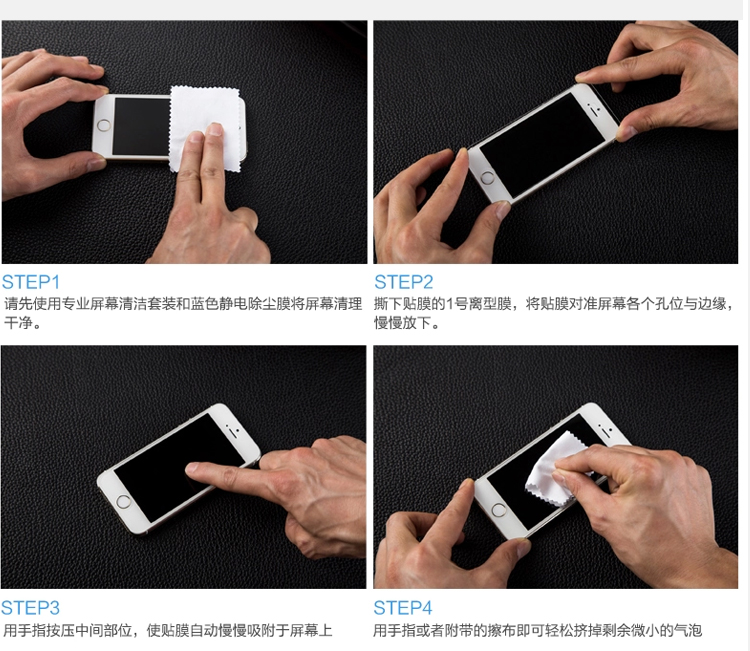 STEP1
请先使用专业屏幕清洁套装和蓝色静电除尘膜将屏幕清理干净。

STEP2
撕下贴膜的1号离型膜，将贴膜对准屏幕各个孔位与边缘，慢慢放下。

STEP3
用手指按压中间部位，使贴膜自动慢慢吸附于屏幕上

STEP4
用手指或者附带的擦布即可轻松挤掉剩余微小的气泡