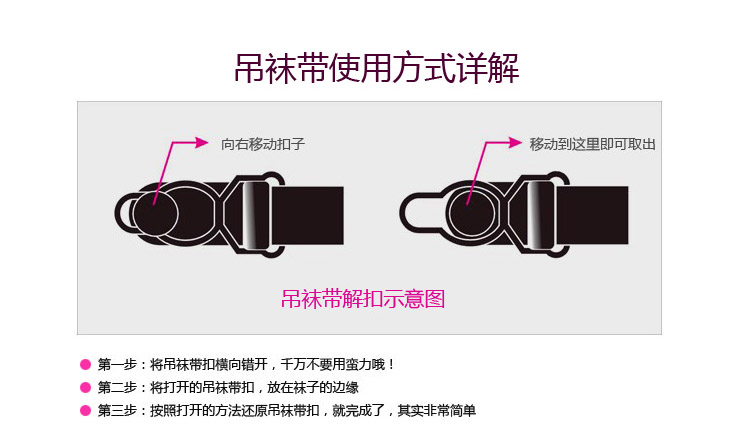 吊袜带使用方式详解

向右移动扣子

移动到这里即可取出

吊袜带解扣示意图

第一步：将吊袜带扣横向错开，千万不要用蛮力哦！

第二步：将打开的吊袜带扣，放在袜子的边缘

第三步：按照打开的方法还原吊袜带扣，就完成了，其实非常简单