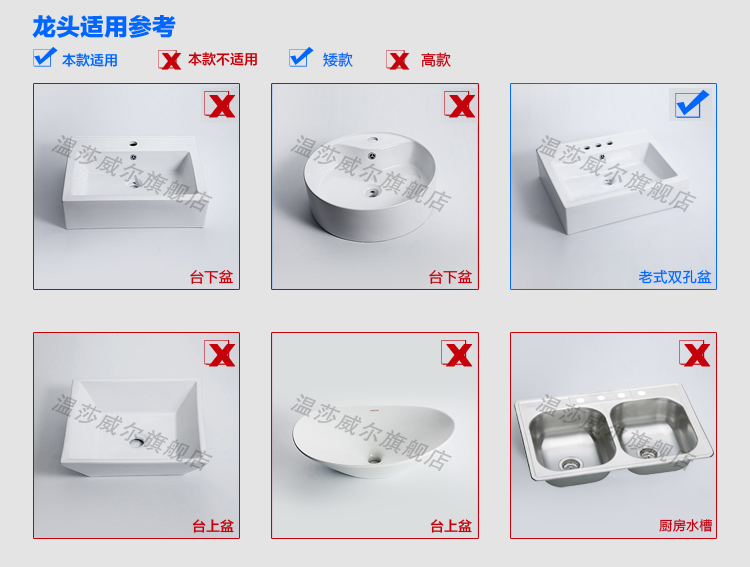 龙头适用参考

本款适用 本款不适用 矮款 高款

温莎威尔旗舰店
台下盆

温莎威尔旗舰店
台下盆

温莎威尔旗舰店
老式双孔盆

温莎威尔旗舰店
台上盆

温莎威尔旗舰店
台上盆

温莎威尔旗舰店
厨房水槽