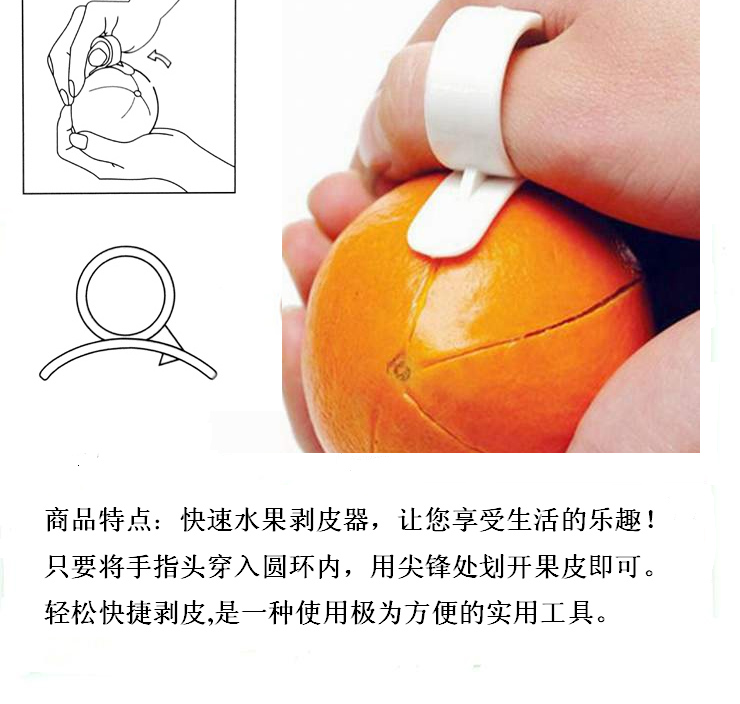 商品特点：快速水果剥皮器，让您享受生活的乐趣！
只要将手指头穿入圆环内，用尖锋处划开果皮即可。
轻松快捷剥皮,是一种使用极为方便的实用工具。