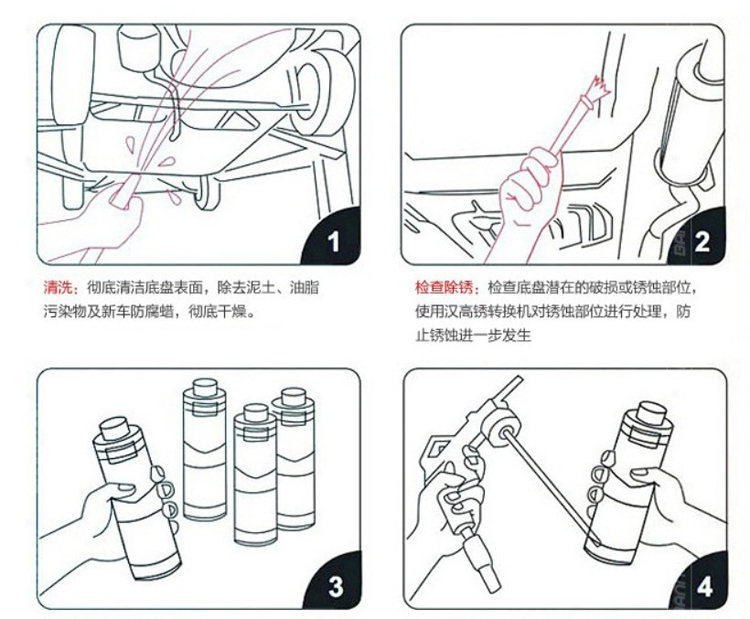 1

清洗：彻底清洁底盘表面，除去泥土、油脂污染物及新车防腐蜡，彻底干燥。

2

检查除锈：检查底盘潜在的破损或锈蚀部位，使用汉高锈转换机对锈蚀部位进行处理，防止锈蚀进一步发生

3

4