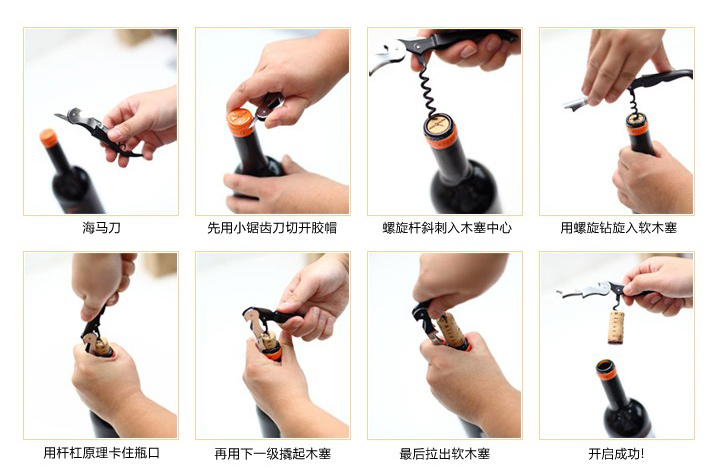 海马刀

先用小锯齿刀切开胶帽

螺旋杆斜刺入木塞中心

用螺旋钻旋入软木塞

用杆杠原理卡住瓶口

再用下一级撬起木塞

最后拉出软木塞

开启成功!