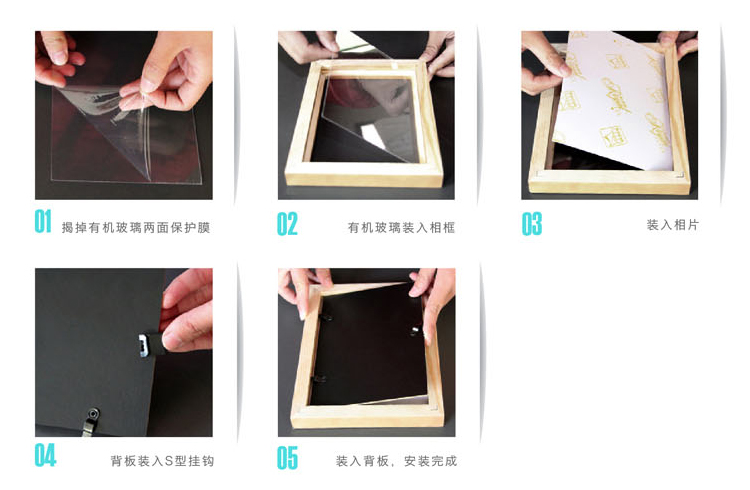 01 揭掉有机玻璃两面保护膜

02 有机玻璃装入相框

03 装入相片

04 背板装入S型挂钩

05 装入背板，安装完成