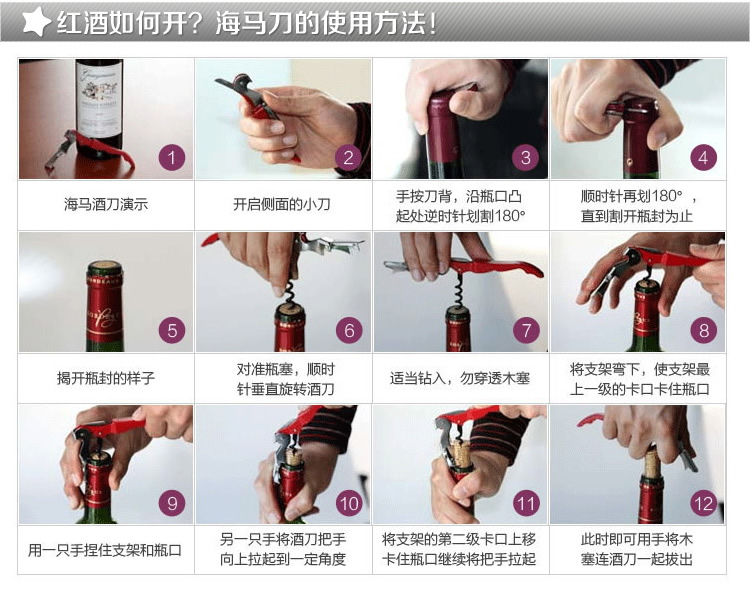 红酒如何开？海马刀的使用方法！

1
海马酒刀演示

2
开启侧面的小刀

3
手按刀背，沿瓶口凸起处逆时针划割180°

4
顺时针再划180°，直到割开瓶封为止

5
揭开瓶封的样子

6
对准瓶塞，顺时针垂直旋转酒刀

7
适当钻入，勿穿透木塞

8
将支架弯下，使支架最上一级的卡口卡住瓶口

9
用一只手捏住支架和瓶口

10
另一只手将酒刀把手向上拉起到一定角度

11
将支架的第二级卡口上移卡住瓶口继续将把手拉起

12
此时即可用手将木塞连酒刀一起拔出