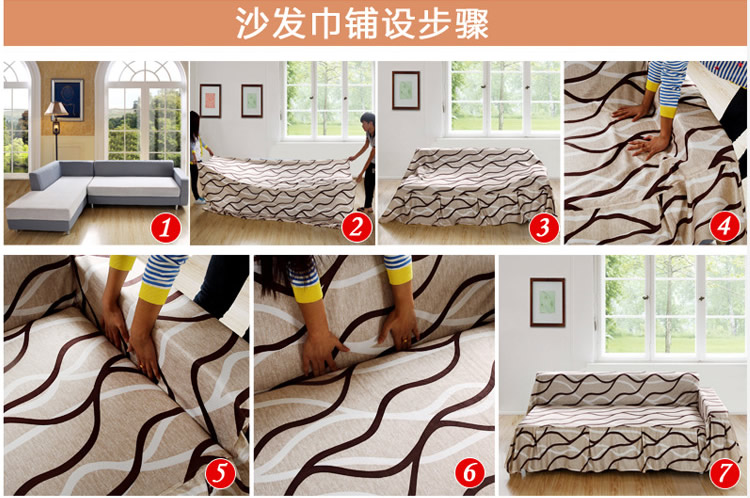 沙发巾铺设步骤

1

2

3

4

5

6

7