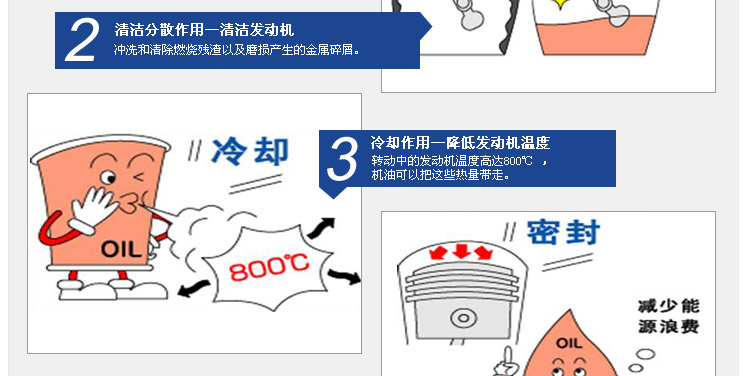 2 清洁分散作用—清洁发动机

冲洗和清除燃烧残渣以及磨损产生的金属碎屑。

冷却

OIL

800℃

3 冷却作用—降低发动机温度

转动中的发动机温度高达800℃ ，机油可以把这些热量带走。

密封

减少能源浪费

OIL