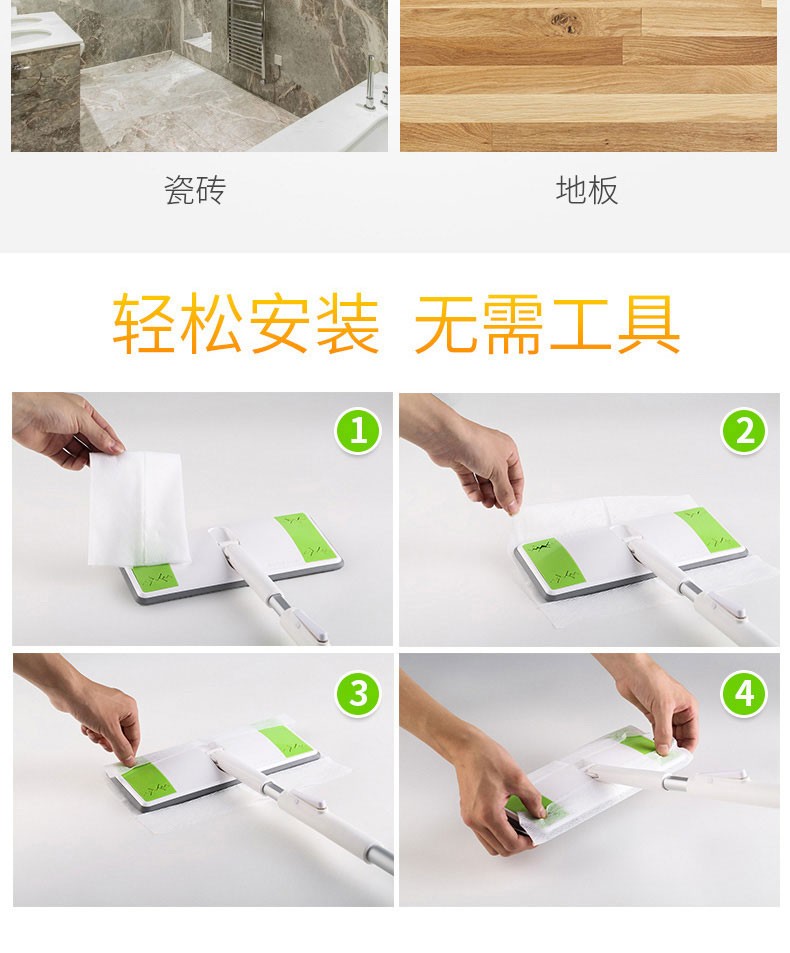 瓷砖

地板

轻松安装 无需工具

1

2

3

4