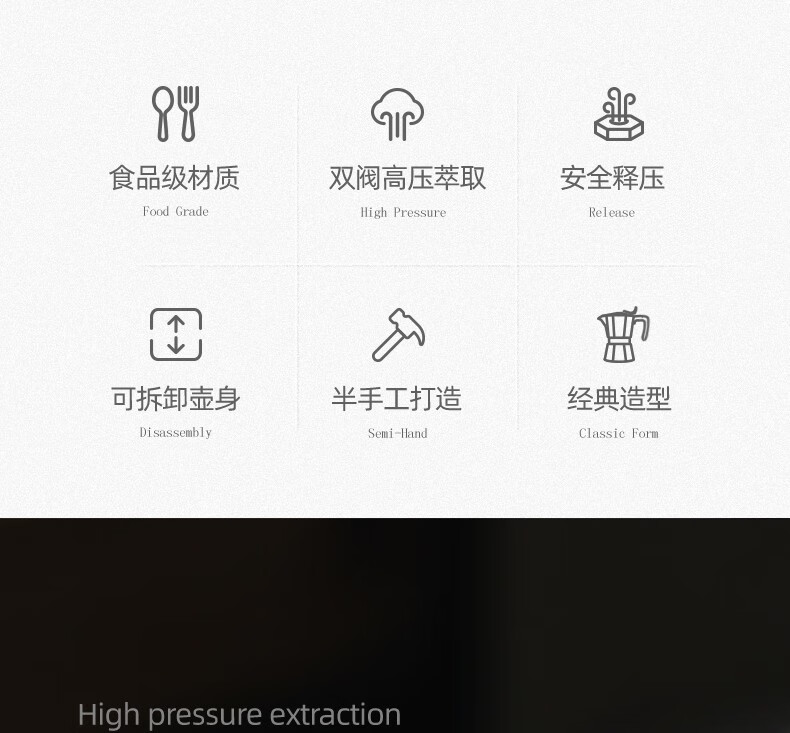 食品级材质
Food Grade

双阀高压萃取
High Pressure

安全释压
Release

可拆卸壶身
Disassembly

半手工打造
Semi-Hand

经典造型
Classic Form

High pressure extraction