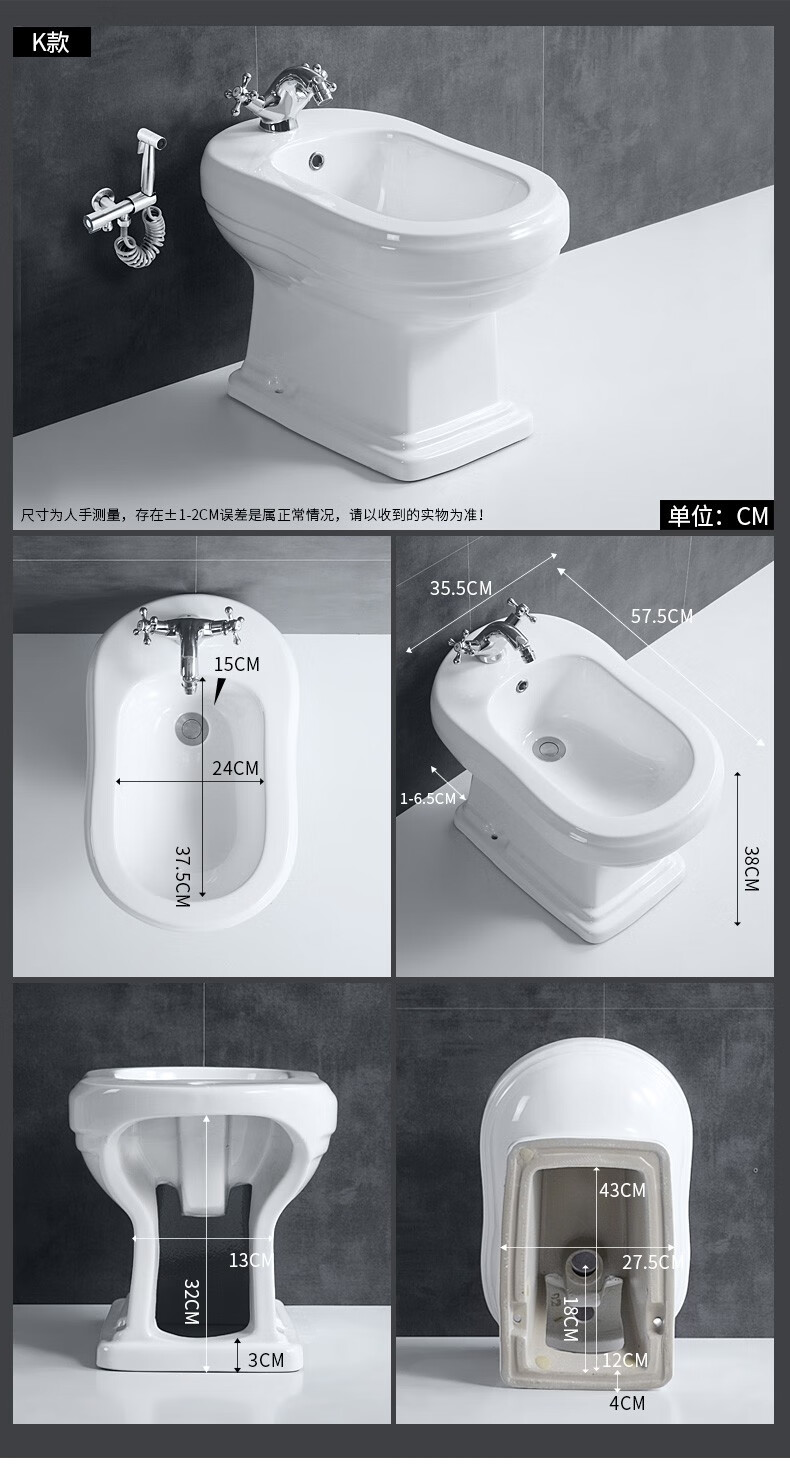 K款

尺寸为人手测量，存在±1-2CM误差是属正常情况，请以收到的实物为准！

单位：CM

15CM

24CM

37.5CM

35.5CM

57.5CM

1-6.5CM

38CM

13CM

32CM

3CM

43CM

27.5CM

18CM

12CM

4CM