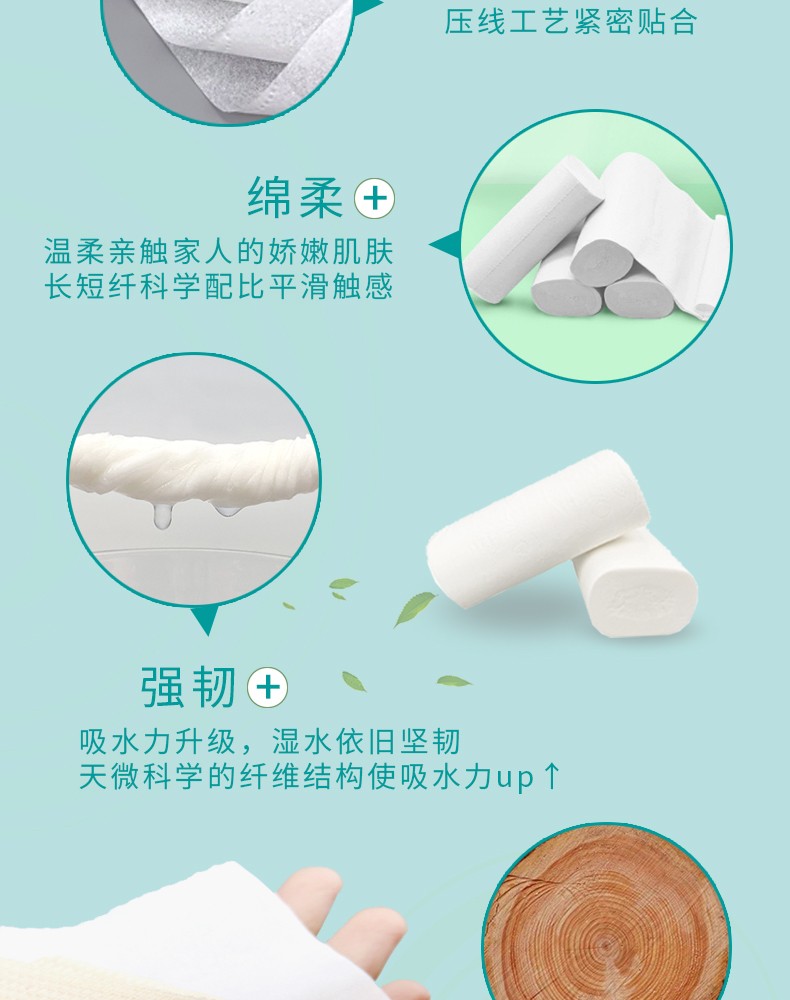 压线工艺紧密贴合

绵柔 +

温柔亲触家人的娇嫩肌肤
长短纤科学配比平滑触感

强韧 +

吸水力升级，湿水依旧坚韧
天微科学的纤维结构使吸水力up↑