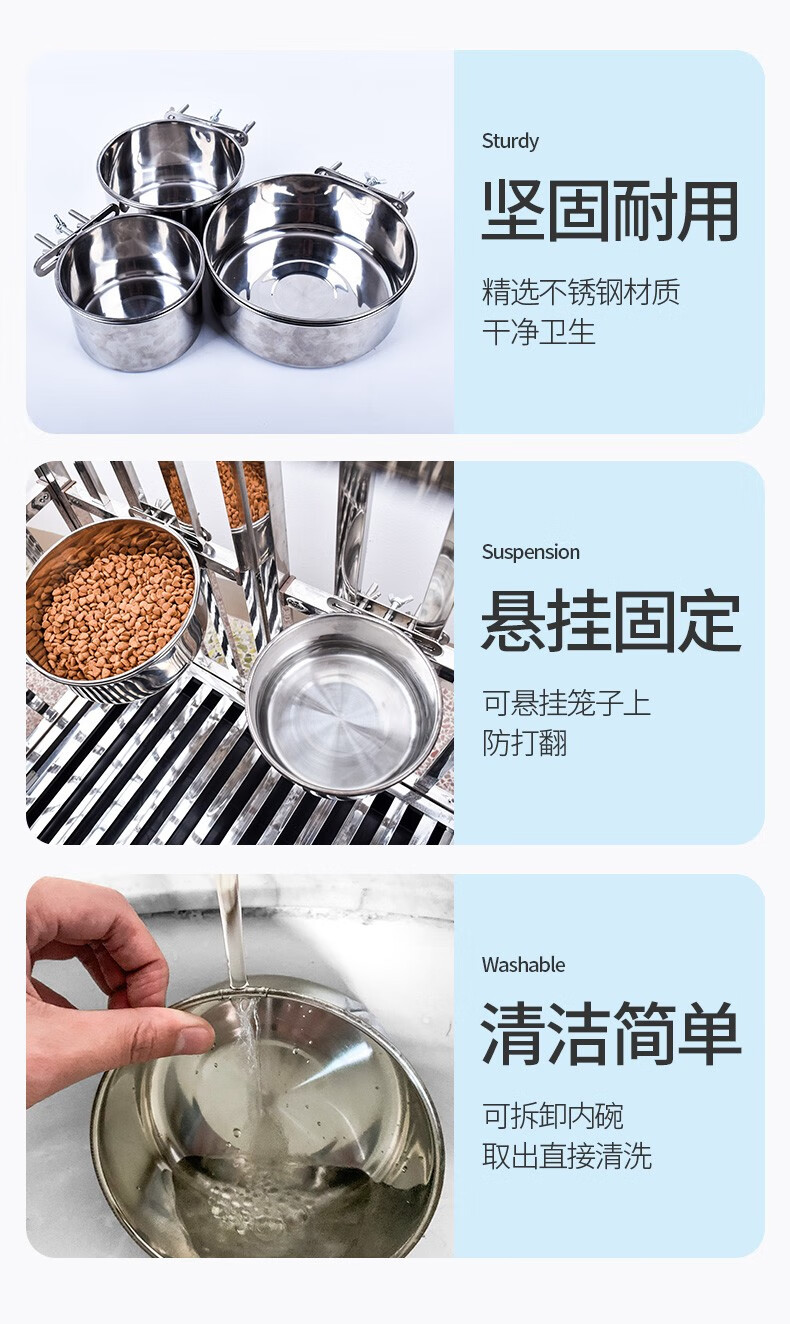 Sturdy
坚固耐用

精选不锈钢材质
干净卫生

Suspension
悬挂固定

可悬挂笼子上
防打翻

Washable
清洁简单

可拆卸内碗
取出直接清洗