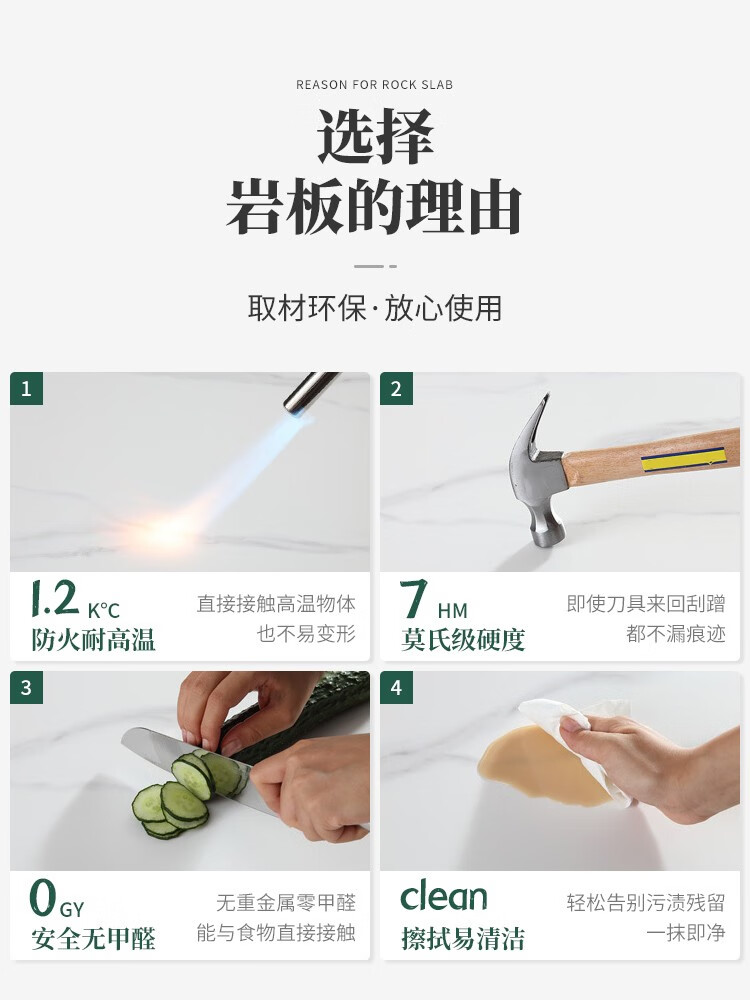 REASON FOR ROCK SLAB

选择
岩板的理由

取材环保·放心使用

1

1.2 K°C
防火耐高温

直接接触高温物体
也不易变形

2

7 HM
莫氏级硬度

即使刀具来回刮蹭
都不漏痕迹

3

0 GY
安全无甲醛

无重金属零甲醛
能与食物直接接触

4

clean
擦拭易清洁

轻松告别污渍残留
一抹即净