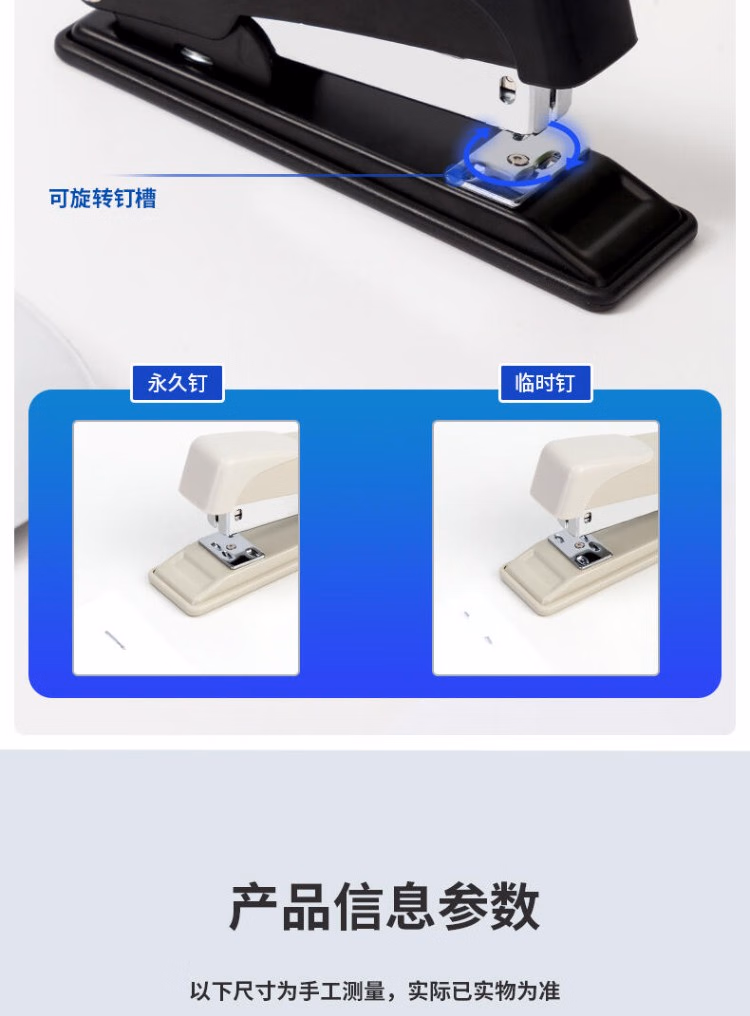 可旋转钉槽

永久钉

临时钉

产品信息参数

以下尺寸为手工测量，实际已实物为准