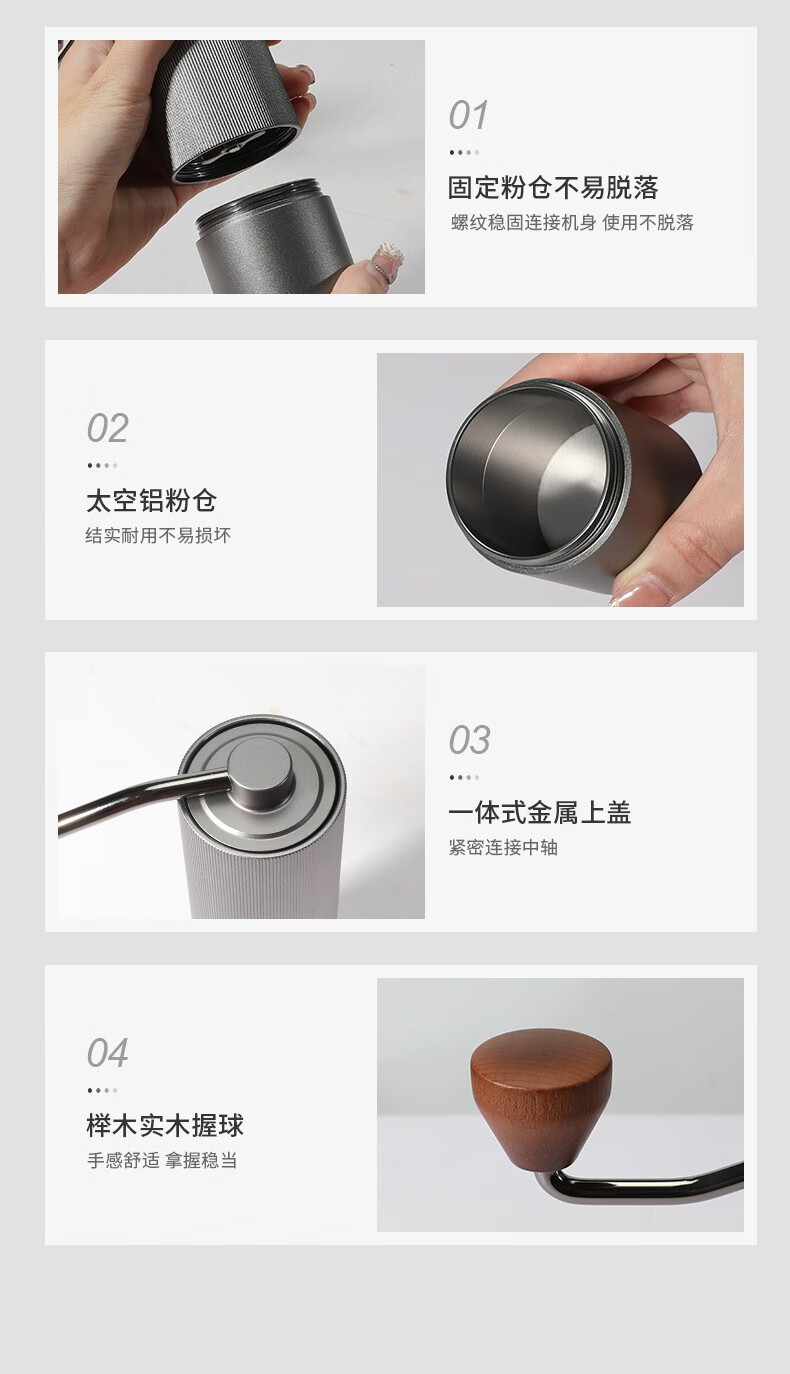 01

固定粉仓不易脱落

螺纹稳固连接机身 使用不脱落

02

太空铝粉仓

结实耐用不易损坏

03

一体式金属上盖

紧密连接中轴

04

榉木实木握球

手感舒适 拿握稳当