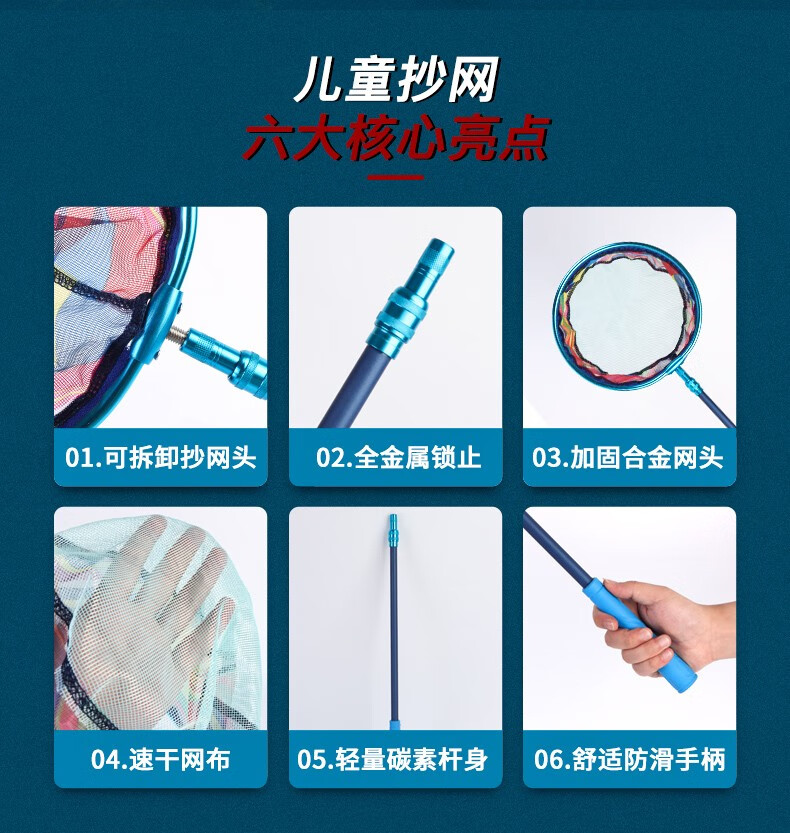 儿童抄网
六大核心亮点

01.可拆卸抄网头

02.全金属锁止

03.加固合金网头

04.速干网布

05.轻量碳素杆身

06.舒适防滑手柄