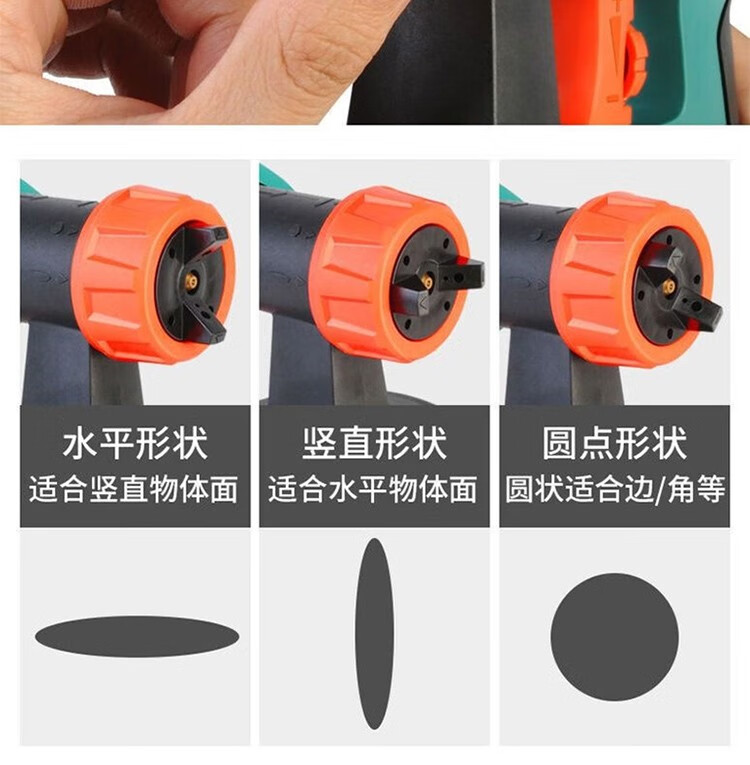 水平形状
适合竖直物体面

竖直形状
适合水平物体面

圆点形状
圆状适合边/角等