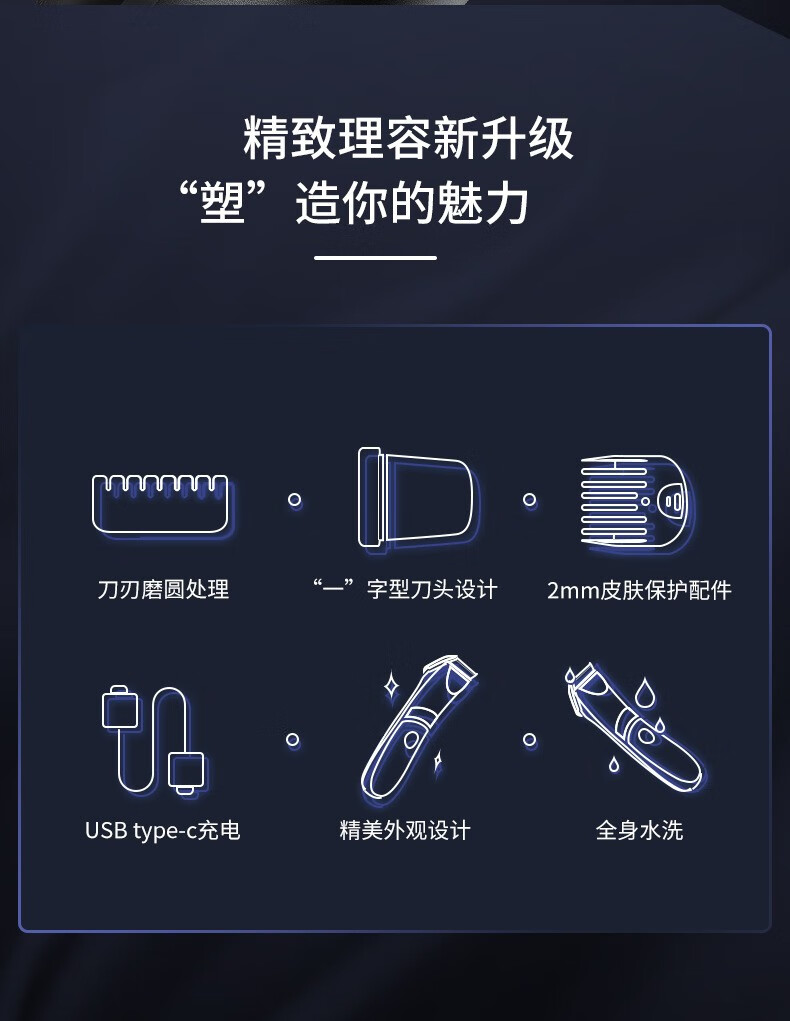 精致理容新升级
“塑”造你的魅力

刀刃磨圆处理
“一”字型刀头设计
2mm皮肤保护配件

USB type-c充电
精美外观设计
全身水洗