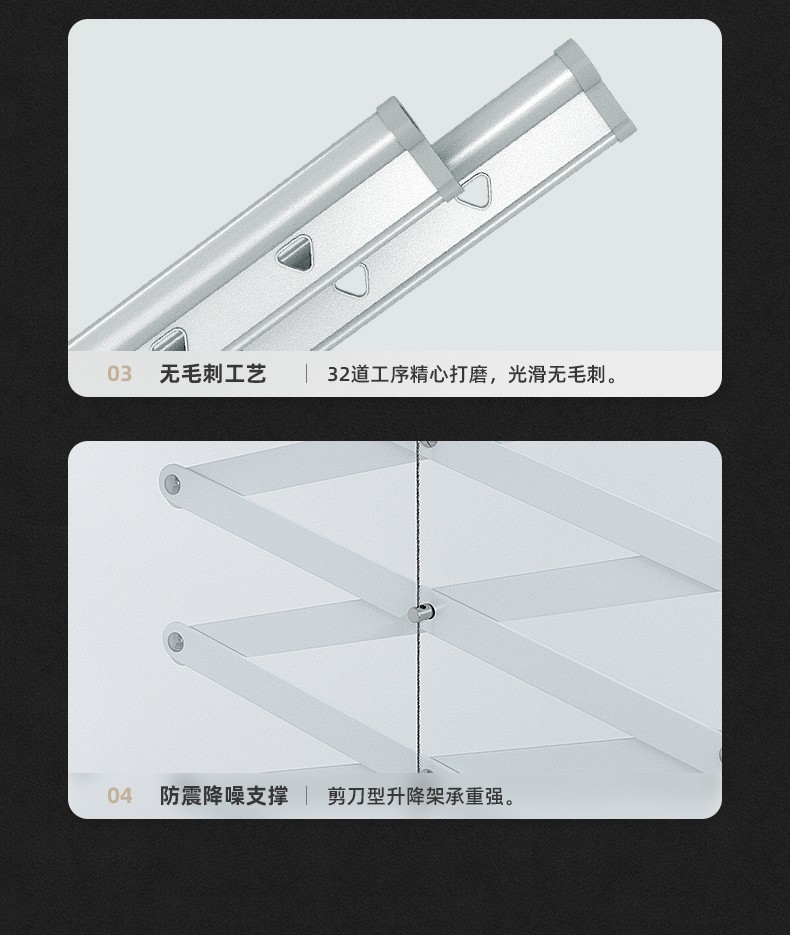 03 无毛刺工艺 | 32道工序精心打磨，光滑无毛刺。

04 防震降噪支撑 | 剪刀型升降架承重强。