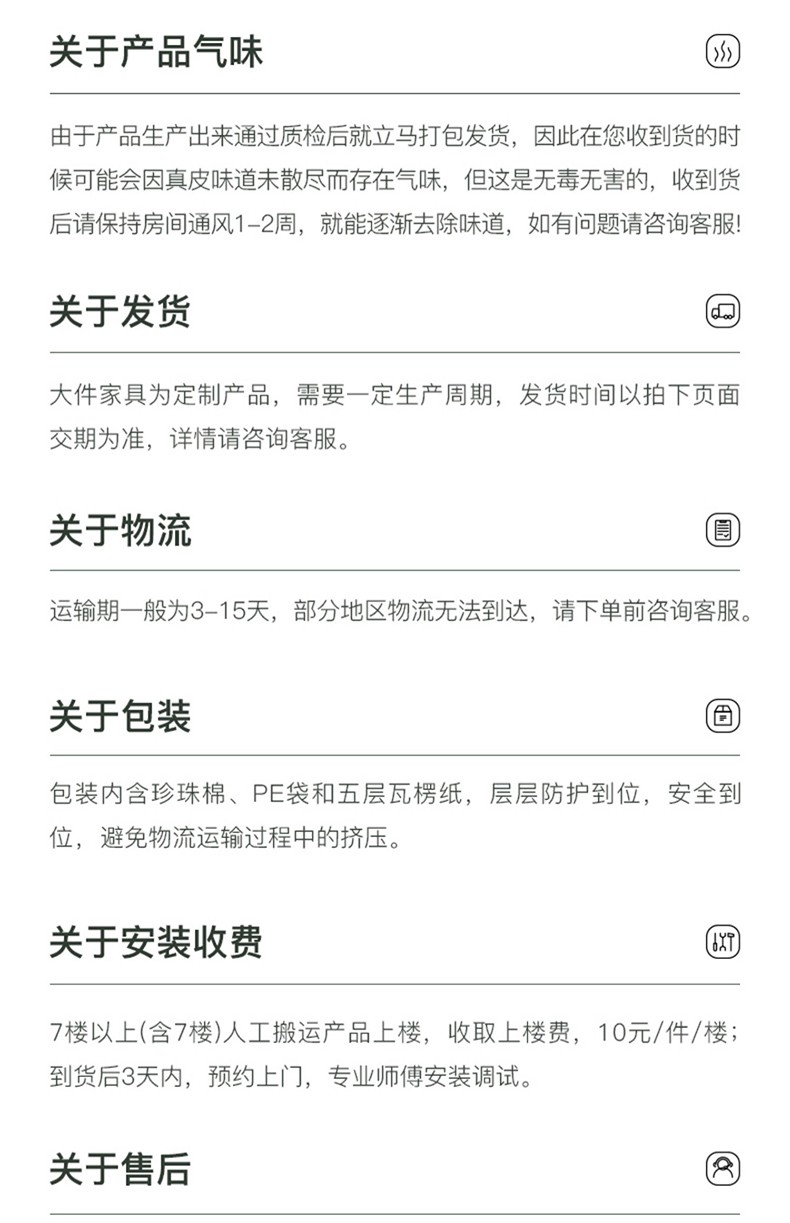 关于产品气味

由于产品生产出来通过质检后就立马打包发货，因此在您收到货的时候可能会因真皮味道未散尽而存在气味，但这是无毒无害的，收到货后请保持房间通风1-2周，就能逐渐去除味道，如有问题请咨询客服!

关于发货

大件家具为定制产品，需要一定生产周期，发货时间以拍下页面交期为准，详情请咨询客服。

关于物流

运输期一般为3-15天，部分地区物流无法到达，请下单前咨询客服。

关于包装

包装内含珍珠棉、PE袋和五层瓦楞纸，层层防护到位，安全到位，避免物流运输过程中的挤压。

关于安装收费

7楼以上(含7楼)人工搬运产品上楼，收取上楼费，10元/件/楼；到货后3天内，预约上门，专业师傅安装调试。

关于售后