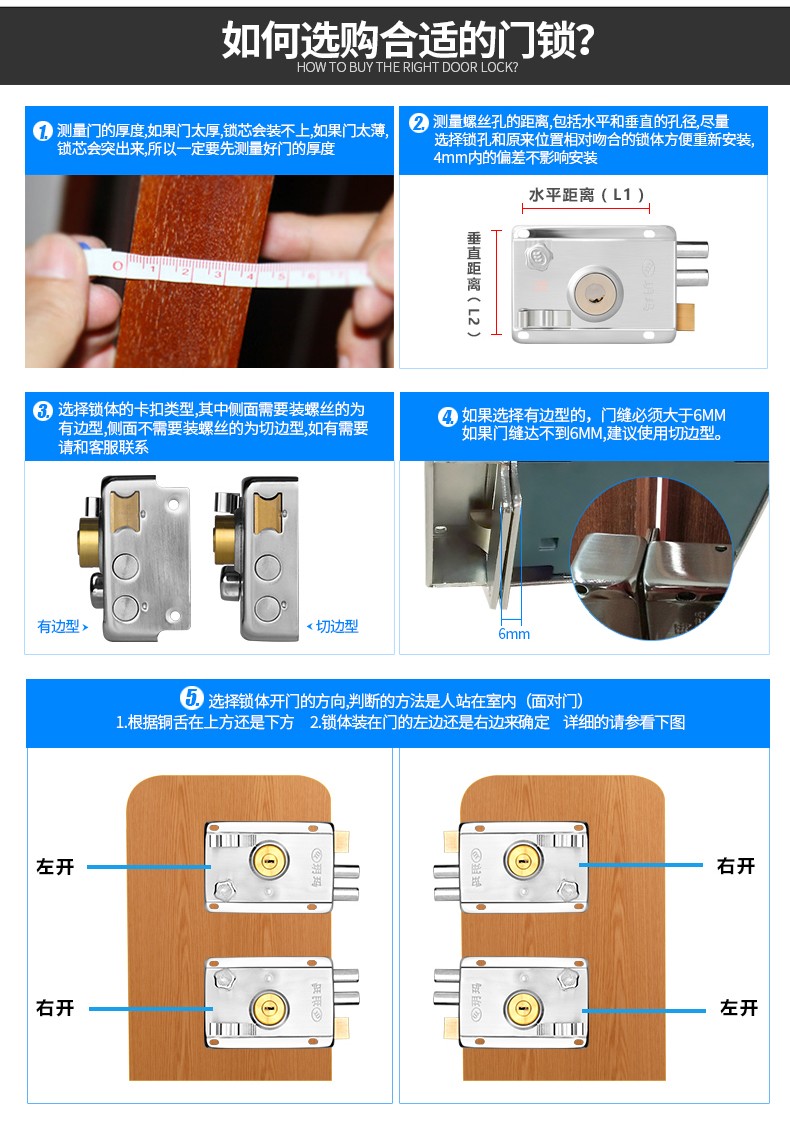 如何选购合适的门锁?
HOW TO BUY THE RIGHT DOOR LOCK?

1. 测量门的厚度,如果门太厚,锁芯会装不上,如果门太薄,锁芯会突出来,所以一定要先测量好门的厚度

0 1 2 3 4 5 6 7

2. 测量螺丝孔的距离,包括水平和垂直的孔径,尽量选择锁孔和原来位置相对吻合的锁体方便重新安装,4mm内的偏差不影响安装

水平距离（L1）

垂直距离（L2）

3. 选择锁体的卡扣类型,其中侧面需要装螺丝的为有边型,侧面不需要装螺丝的为切边型,如有需要请和客服联系

有边型

切边型

4. 如果选择有边型的，门缝必须大于6MM 如果门缝达不到6MM,建议使用切边型。

6mm

5. 选择锁体开门的方向,判断的方法是人站在室内（面对门）
1.根据铜舌在上方还是下方 2.锁体装在门的左边还是右边来确定 详细的请参看下图

左开

右开

右开

左开