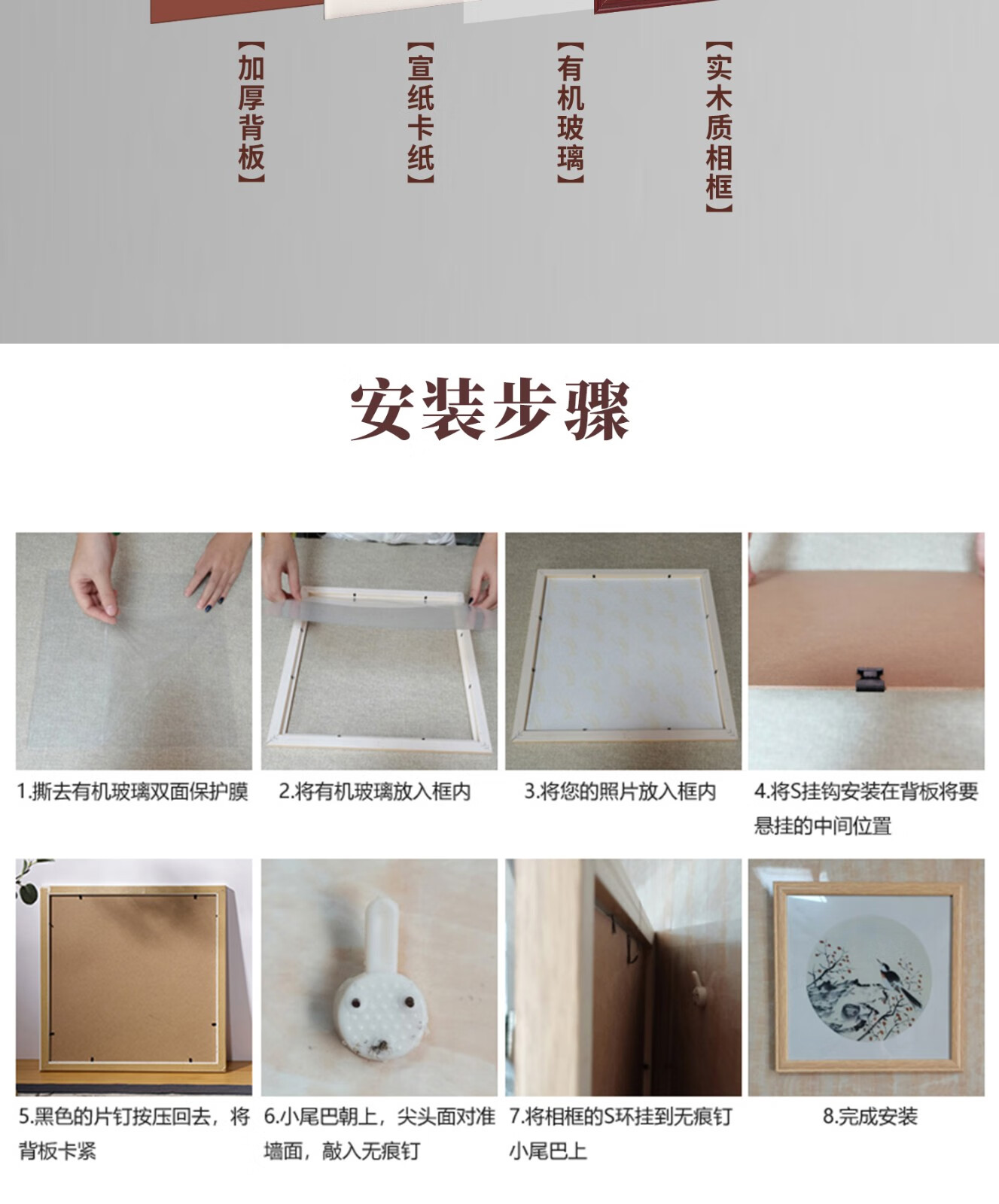 【加厚背板】

【宣纸卡纸】

【有机玻璃】

【实木质相框】

安装步骤

1.撕去有机玻璃双面保护膜

2.将有机玻璃放入框内

3.将您的照片放入框内

4.将S挂钩安装在背板将要悬挂的中间位置

5.黑色的片钉按压回去，将背板卡紧

6.小尾巴朝上，尖头面对准墙面，敲入无痕钉

7.将相框的S环挂到无痕钉小尾巴上

8.完成安装