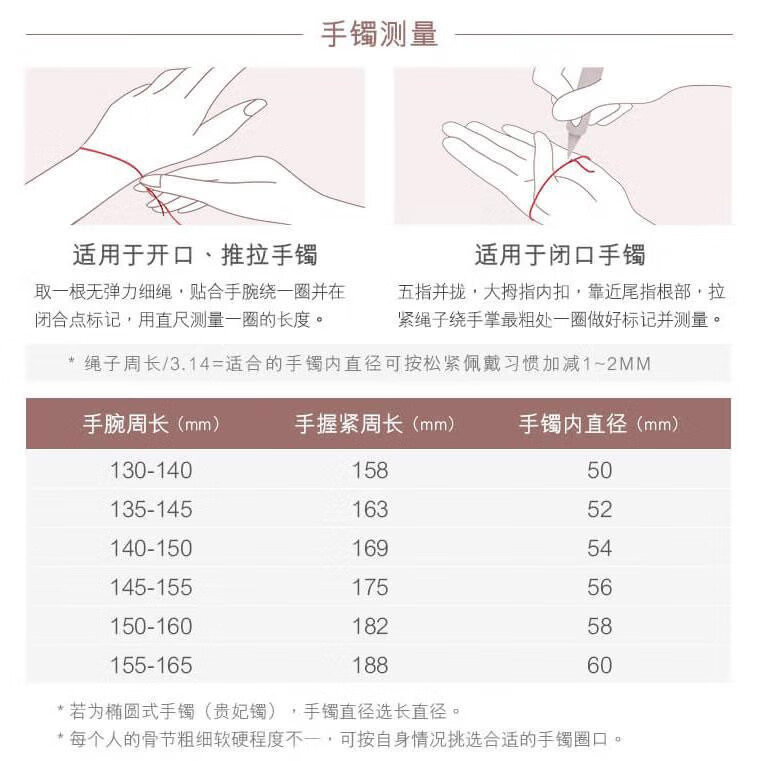 手镯测量

适用于开口、推拉手镯

取一根无弹力细绳，贴合手腕绕一圈并在闭合点标记，用直尺测量一圈的长度。

适用于闭口手镯

五指并拢，大拇指内扣，靠近尾指根部，拉紧绳子绕手掌最粗处一圈做好标记并测量。

* 绳子周长/3.14=适合的手镯内直径可按松紧佩戴习惯加减1~2MM

| 手腕周长（mm） | 手握紧周长（mm） | 手镯内直径（mm） |
|---|---|---|
| 130-140 | 158 | 50 |
| 135-145 | 163 | 52 |
| 140-150 | 169 | 54 |
| 145-155 | 175 | 56 |
| 150-160 | 182 | 58 |
| 155-165 | 188 | 60 |

* 若为椭圆式手镯（贵妃镯），手镯直径选长直径。
* 每个人的骨节粗细软硬程度不一，可按自身情况挑选合适的手镯圈口。