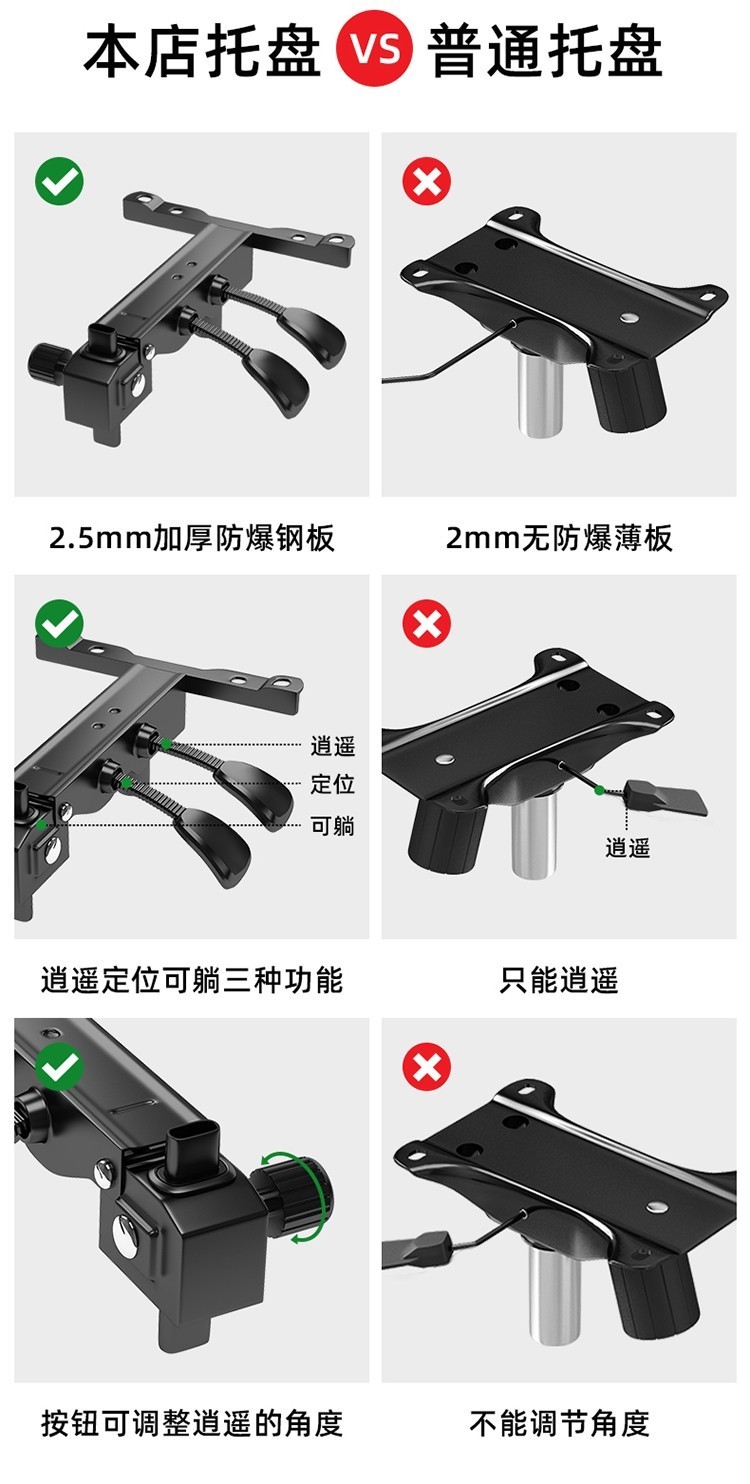 本店托盘 VS 普通托盘

2.5mm加厚防爆钢板

2mm无防爆薄板

逍遥
定位
可躺

逍遥

逍遥定位可躺三种功能

只能逍遥

按钮可调整逍遥的角度

不能调节角度