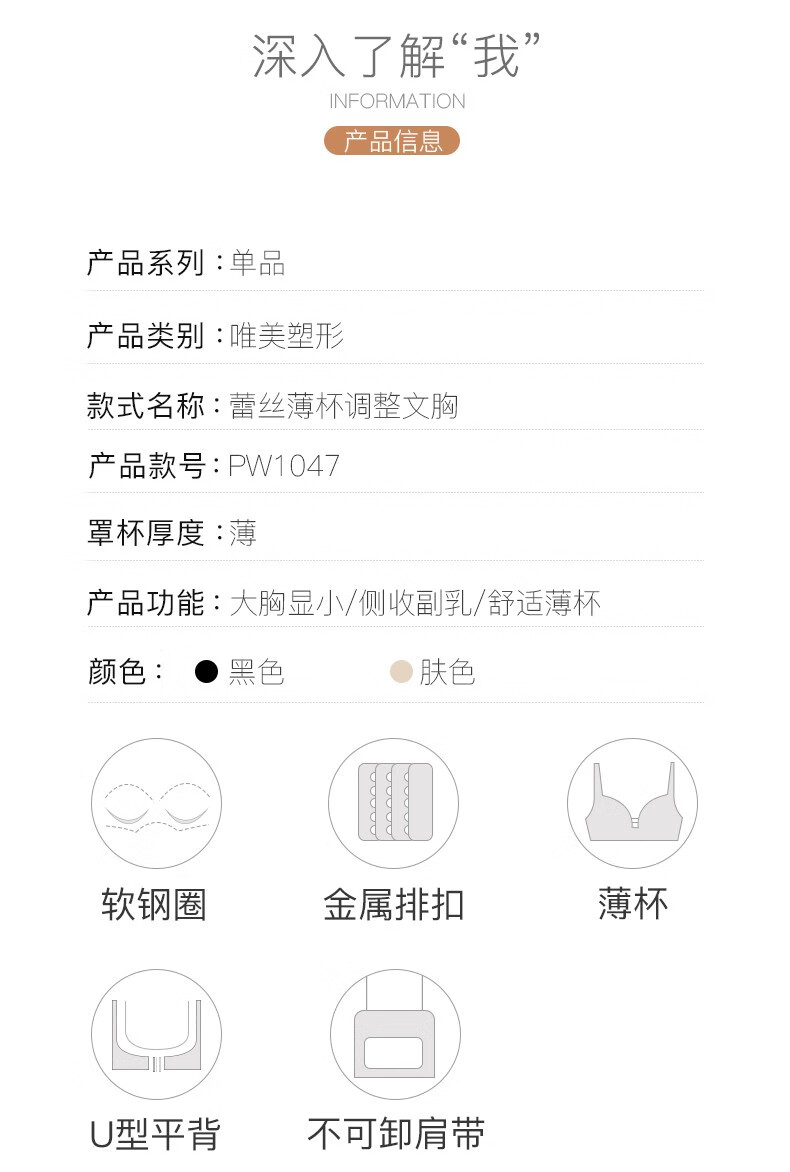 深入了解“我”
INFORMATION
产品信息

产品系列：单品

产品类别：唯美塑形

款式名称：蕾丝薄杯调整文胸

产品款号：PW1047

罩杯厚度：薄

产品功能：大胸显小/侧收副乳/舒适薄杯

颜色： 黑色 肤色

软钢圈

金属排扣

薄杯

U型平背

不可卸肩带